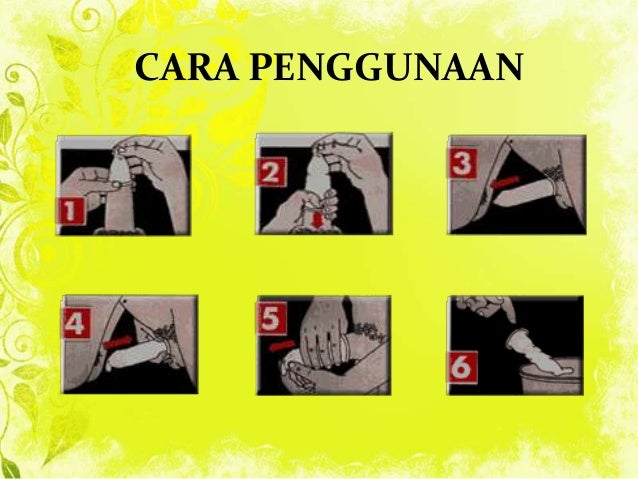 CARA PENGGUNAAN

1

2

3

4

5

6