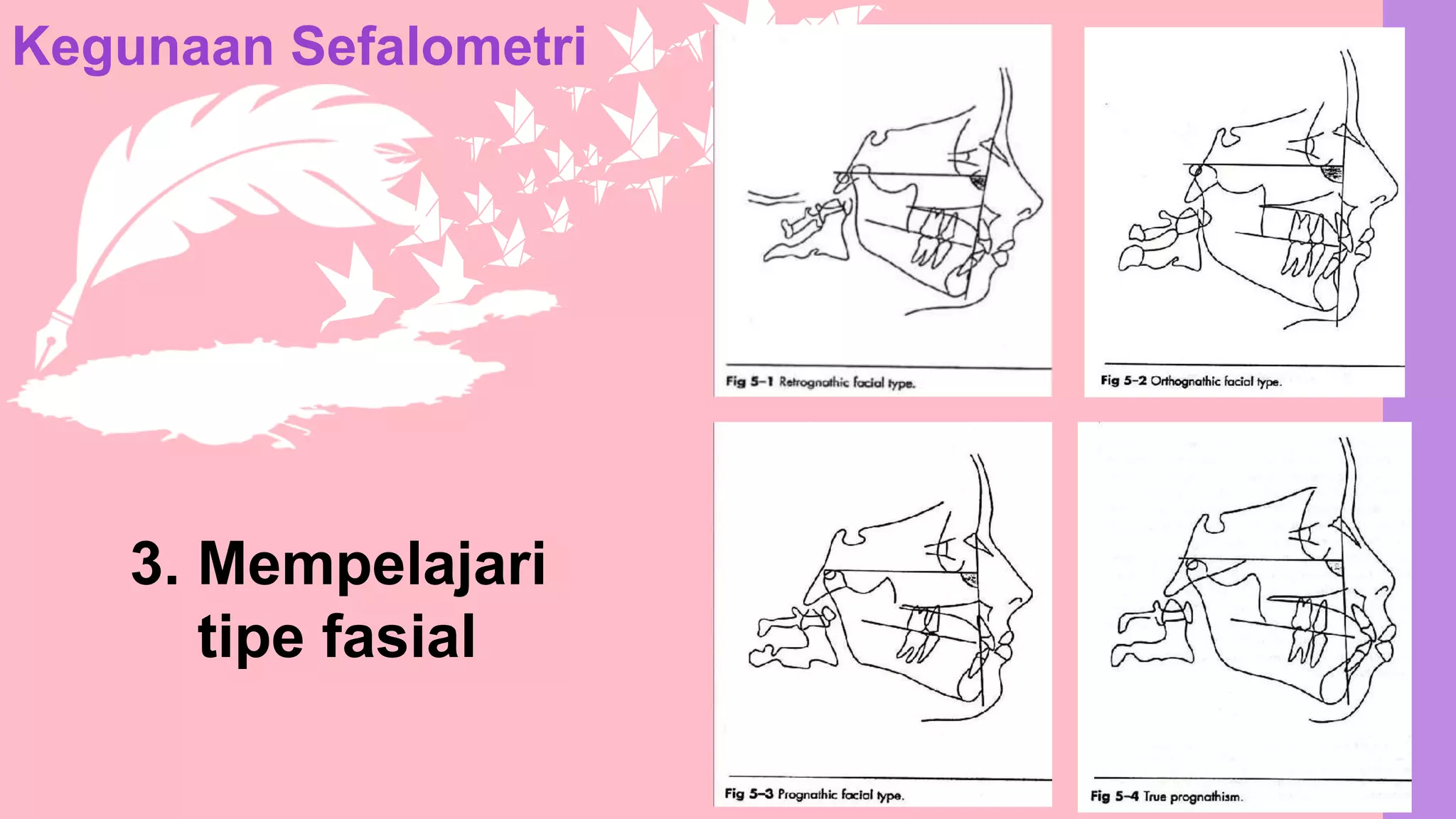 Kegunaan Sefalometri

3. Mempelajari tipe fasial

Fig 5–1 Retrognathic facial type.

Fig 5–2 Orthognathic facial type.

Fig 5–3 Prognathic facial type.

Fig 5–4 True prognathism.