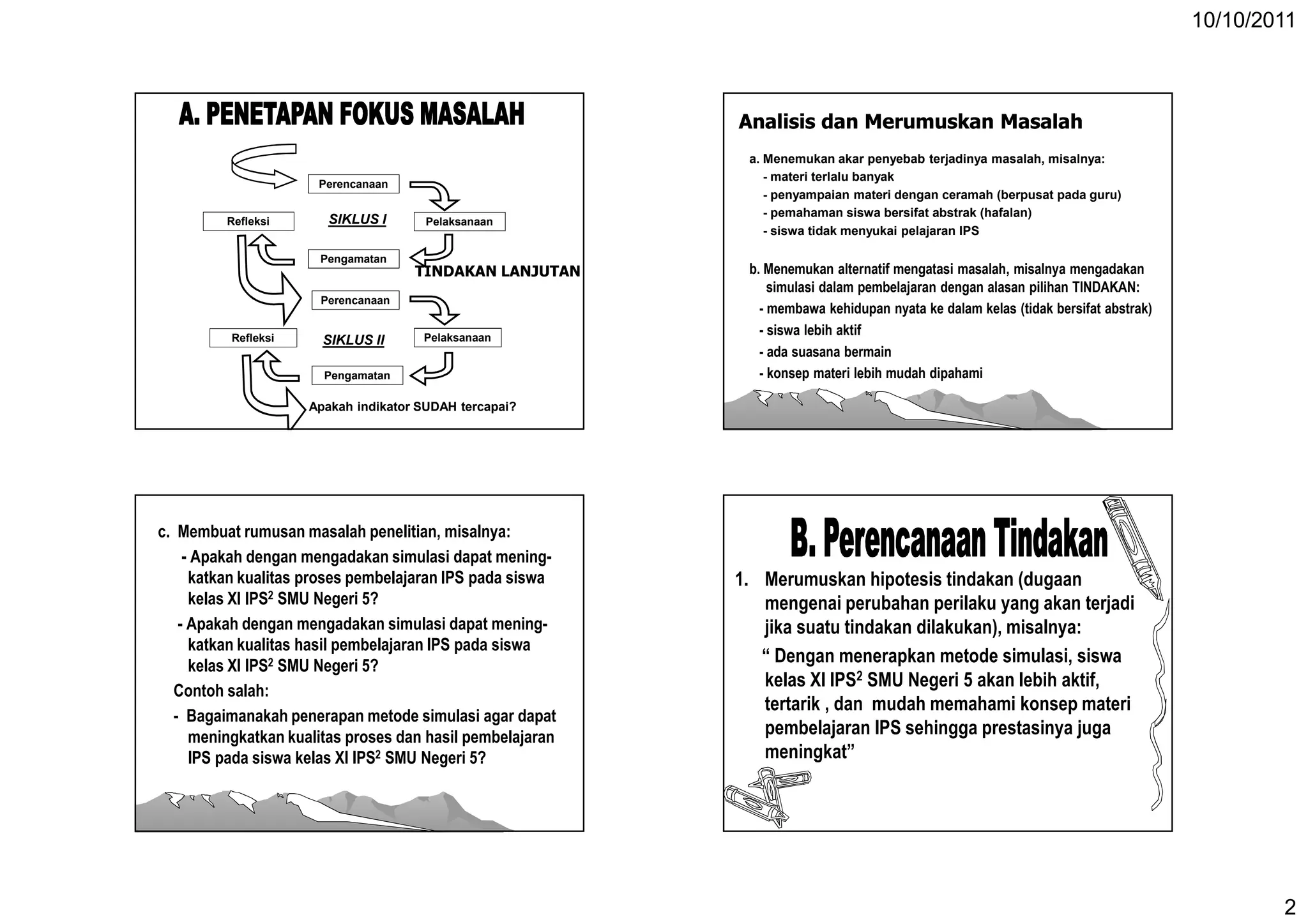 10/10/2011

A. PENETAPAN FOKUS MASALAH

Perencanaan

Refleksi

SIKLUS I

Pelaksanaan

Pengamatan

TINDAKAN LANJUTAN

Perencanaan

Refleksi

SIKLUS II

Pelaksanaan

Pengamatan

Apakah indikator SUDAH tercapai?

Analisis dan Merumuskan Masalah

a. Menemukan akar penyebab terjadinya masalah, misalnya:
- materi terlalu banyak
- penyampaian materi dengan ceramah (berpusat pada guru)
- pemahaman siswa bersifat abstrak (hafalan)
- siswa tidak menyukai pelajaran IPS

b. Menemukan alternatif mengatasi masalah, misalnya mengadakan simulasi dalam pembelajaran dengan alasan pilihan TINDAKAN:
- membawa kehidupan nyata ke dalam kelas (tidak bersifat abstrak)
- siswa lebih aktif
- ada suasana bermain
- konsep materi lebih mudah dipahami

c. Membuat rumusan masalah penelitian, misalnya:
- Apakah dengan mengadakan simulasi dapat meningkatkan kualitas proses pembelajaran IPS pada siswa kelas XI IPS$^2$ SMU Negeri 5?
- Apakah dengan mengadakan simulasi dapat meningkatkan kualitas hasil pembelajaran IPS pada siswa kelas XI IPS$^2$ SMU Negeri 5?
Contoh salah:
- Bagaimanakah penerapan metode simulasi agar dapat meningkatkan kualitas proses dan hasil pembelajaran IPS pada siswa kelas XI IPS$^2$ SMU Negeri 5?

B. Perencanaan Tindakan

1. Merumuskan hipotesis tindakan (dugaan mengenai perubahan perilaku yang akan terjadi jika suatu tindakan dilakukan), misalnya:
“ Dengan menerapkan metode simulasi, siswa kelas XI IPS$^2$ SMU Negeri 5 akan lebih aktif, tertarik , dan mudah memahami konsep materi pembelajaran IPS sehingga prestasinya juga meningkat”

2