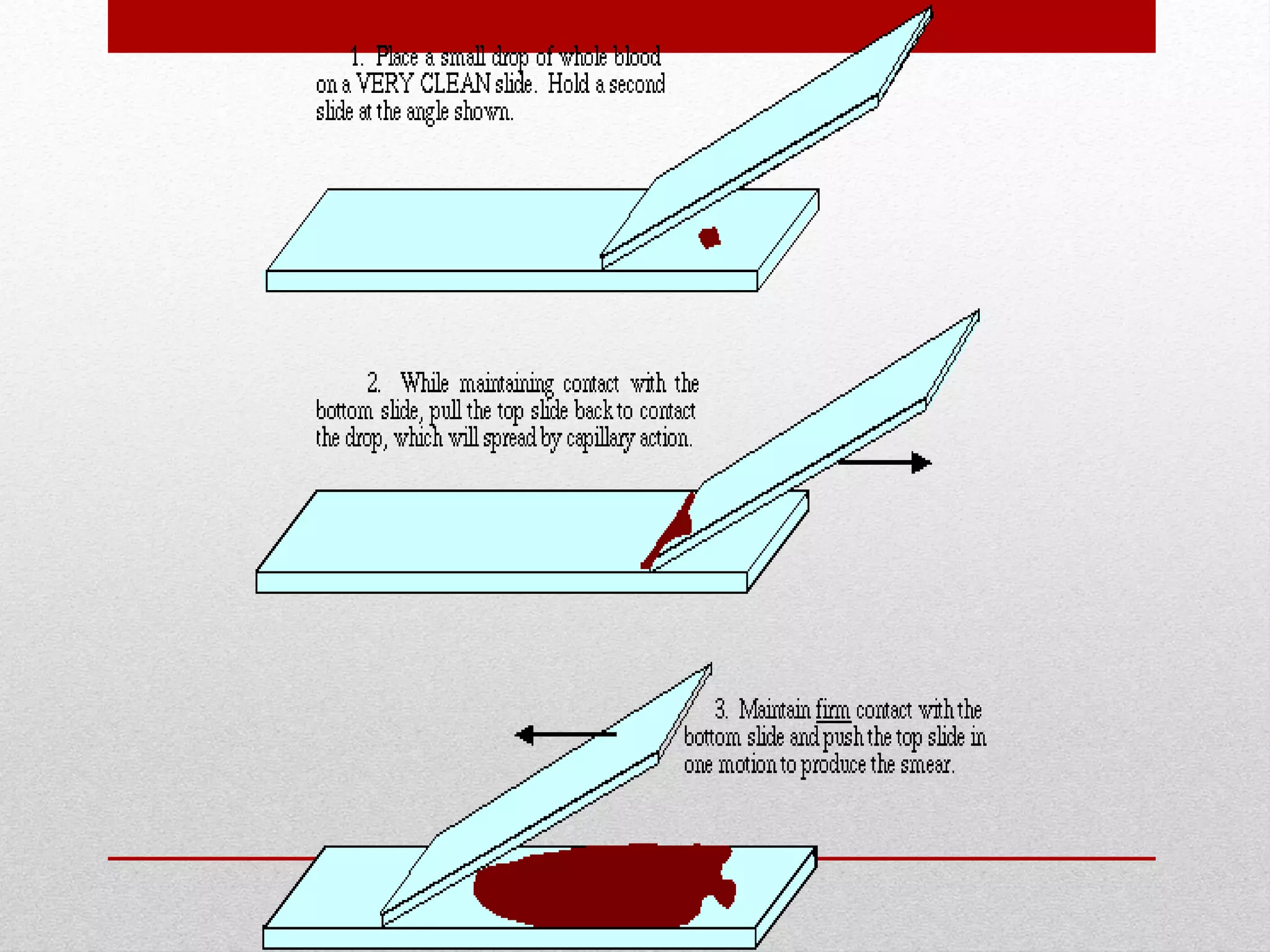 1. Place a small drop of whole blood on a VERY CLEAN slide. Hold a second slide at the angle shown.

2. While maintaining contact with the bottom slide, pull the top slide back to contact the drop, which will spread by capillary action.

3. Maintain firm contact with the bottom slide and push the top slide in one motion to produce the smear.