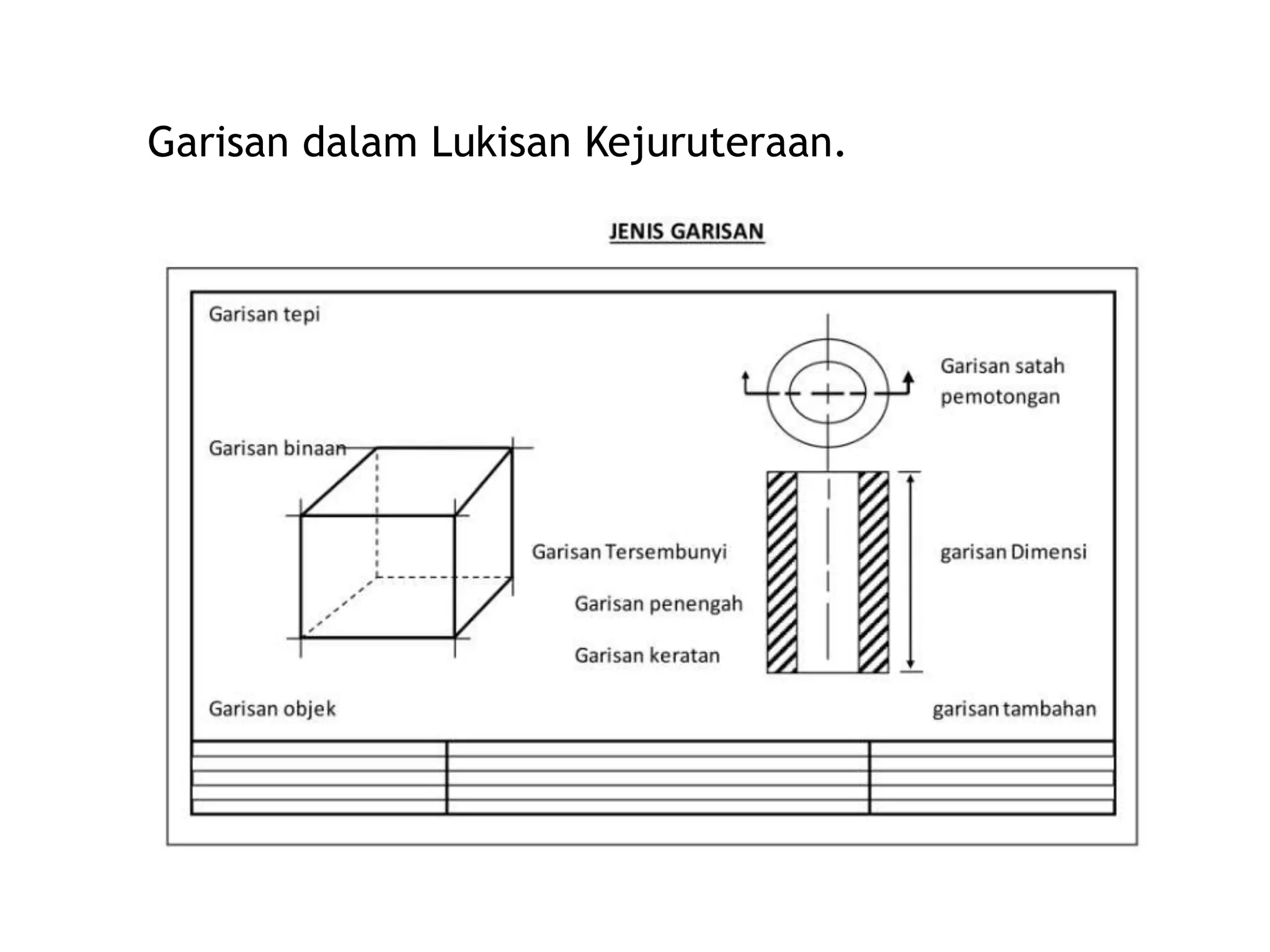 Garisan dalam Lukisan Kejuruteraan.

JENIS GARISAN

Garisan tepi

Garisan satah pemotongan

Garisan binaan

Garisan Tersembunyi

garisan Dimensi

Garisan penengah

Garisan keratan

Garisan objek

garisan tambahan