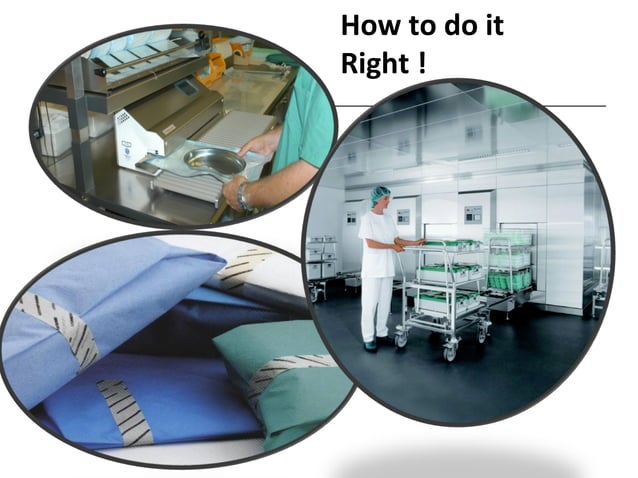 How to do it
Right !