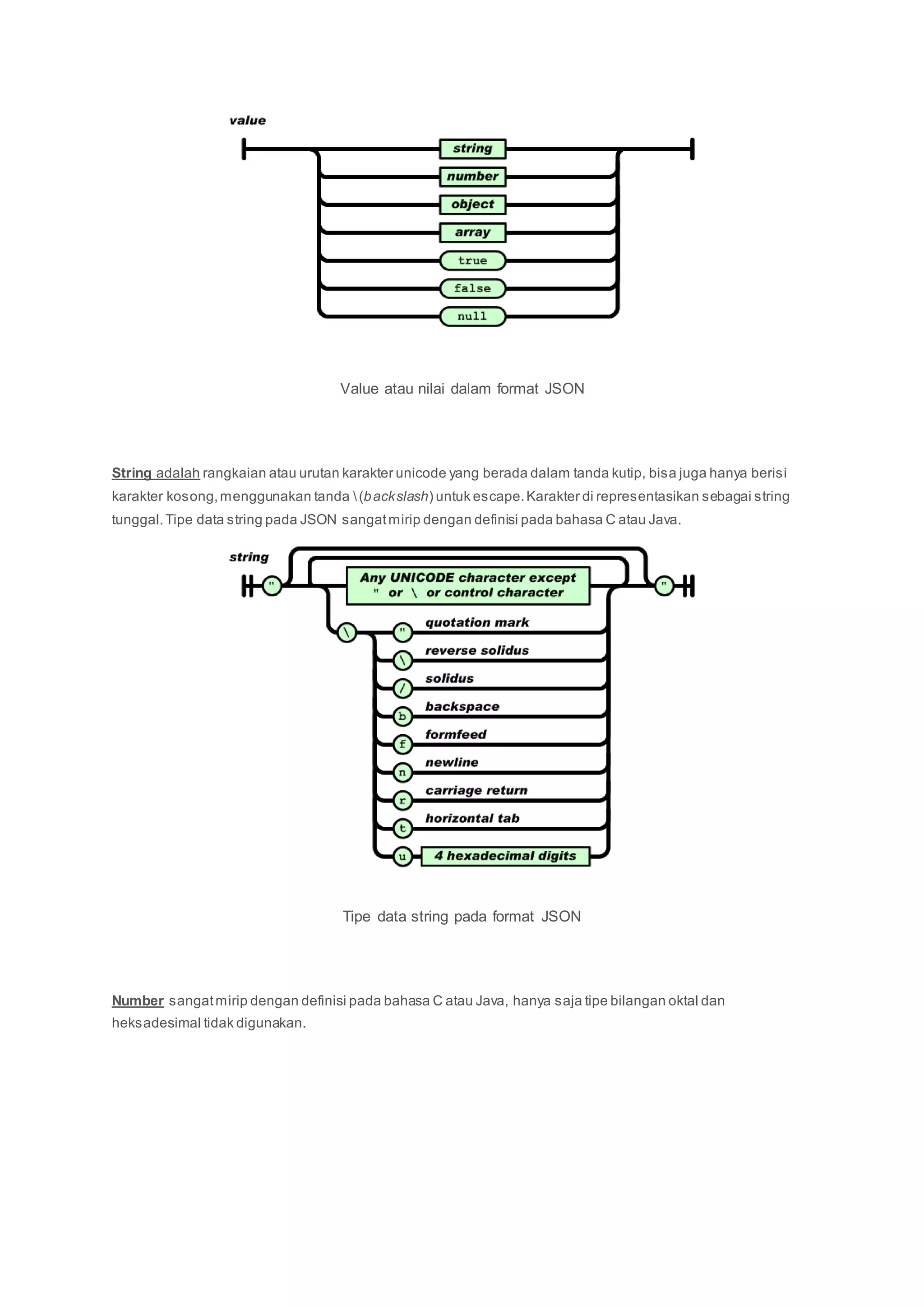 value

string

number

object

array

true

false

null

Value atau nilai dalam format JSON

String adalah rangkaian atau urutan karakter unicode yang berada dalam tanda kutip, bisa juga hanya berisi karakter kosong, menggunakan tanda \ (backslash) untuk escape. Karakter di representasikan sebagai string tunggal. Tipe data string pada JSON sangat mirip dengan definisi pada bahasa C atau Java.

string

"

Any UNICODE character except " or \ or control character

"

\

" quotation mark

\ reverse solidus

/ solidus

b backspace

f formfeed

n newline

r carriage return

t horizontal tab

u 4 hexadecimal digits

Tipe data string pada format JSON

Number sangat mirip dengan definisi pada bahasa C atau Java, hanya saja tipe bilangan oktal dan heksadesimal tidak digunakan.