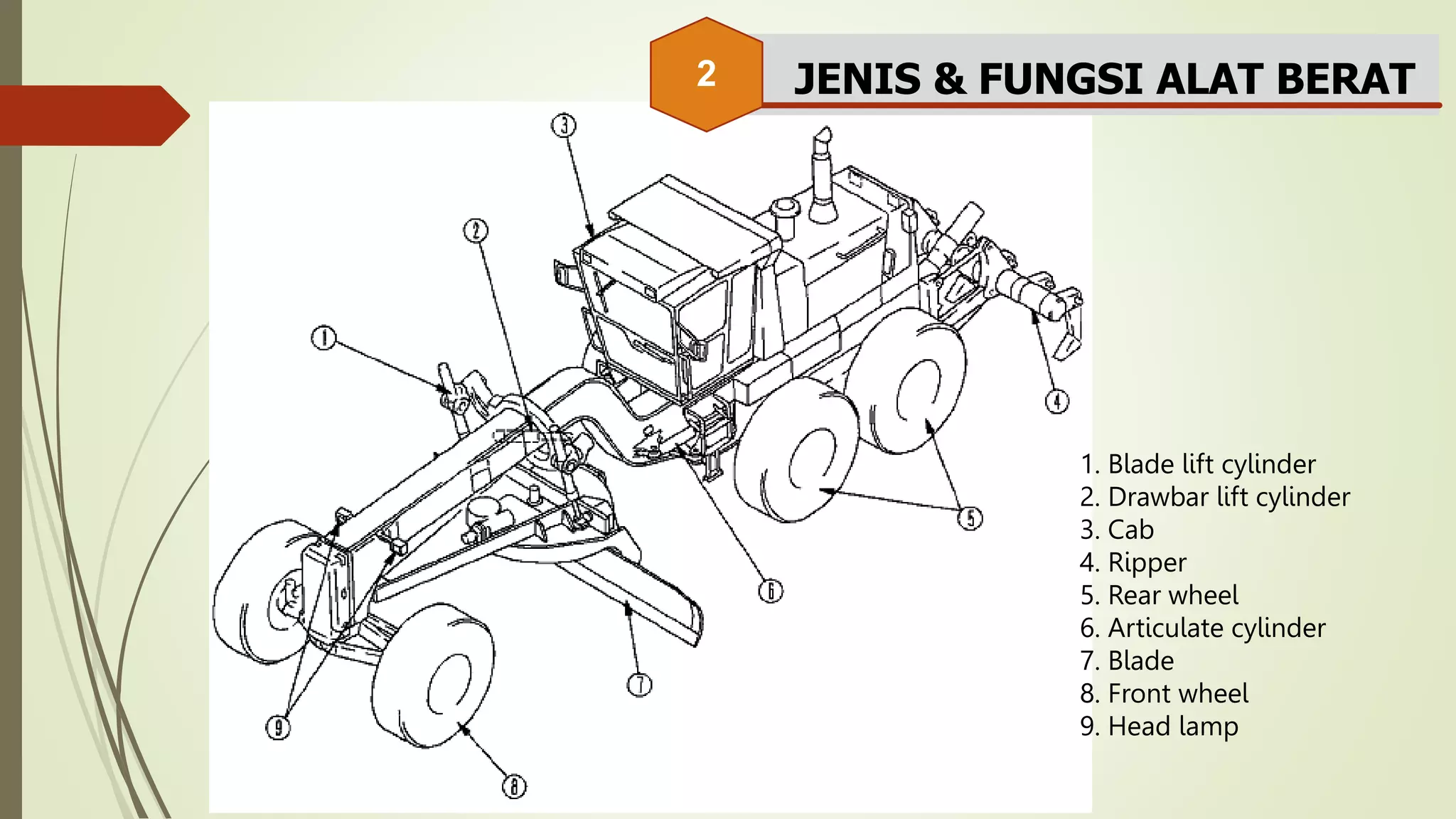 2

JENIS & FUNGSI ALAT BERAT

3
2
1
4
5
6
7
9
8

1. Blade lift cylinder
2. Drawbar lift cylinder
3. Cab
4. Ripper
5. Rear wheel
6. Articulate cylinder
7. Blade
8. Front wheel
9. Head lamp