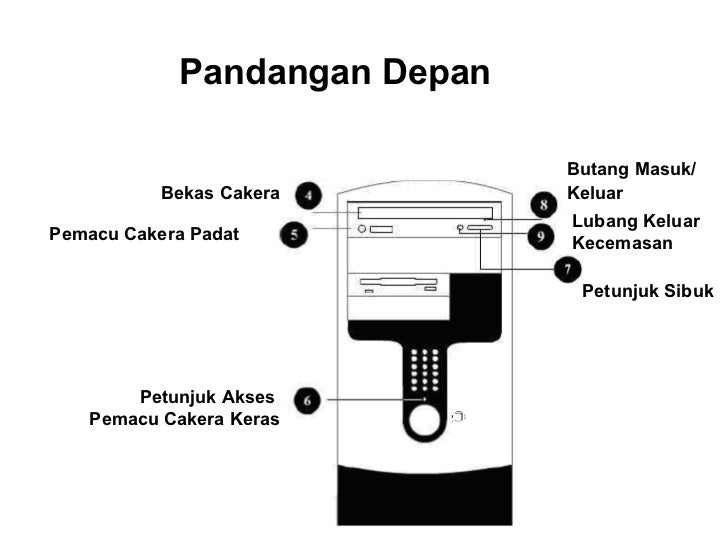 Pandangan Depan

Bekas Cakera 4

Pemacu Cakera Padat 5

Butang Masuk/ Keluar 8

Lubang Keluar Kecemasan 9

7 Petunjuk Sibuk

Petunjuk Akses Pemacu Cakera Keras 6