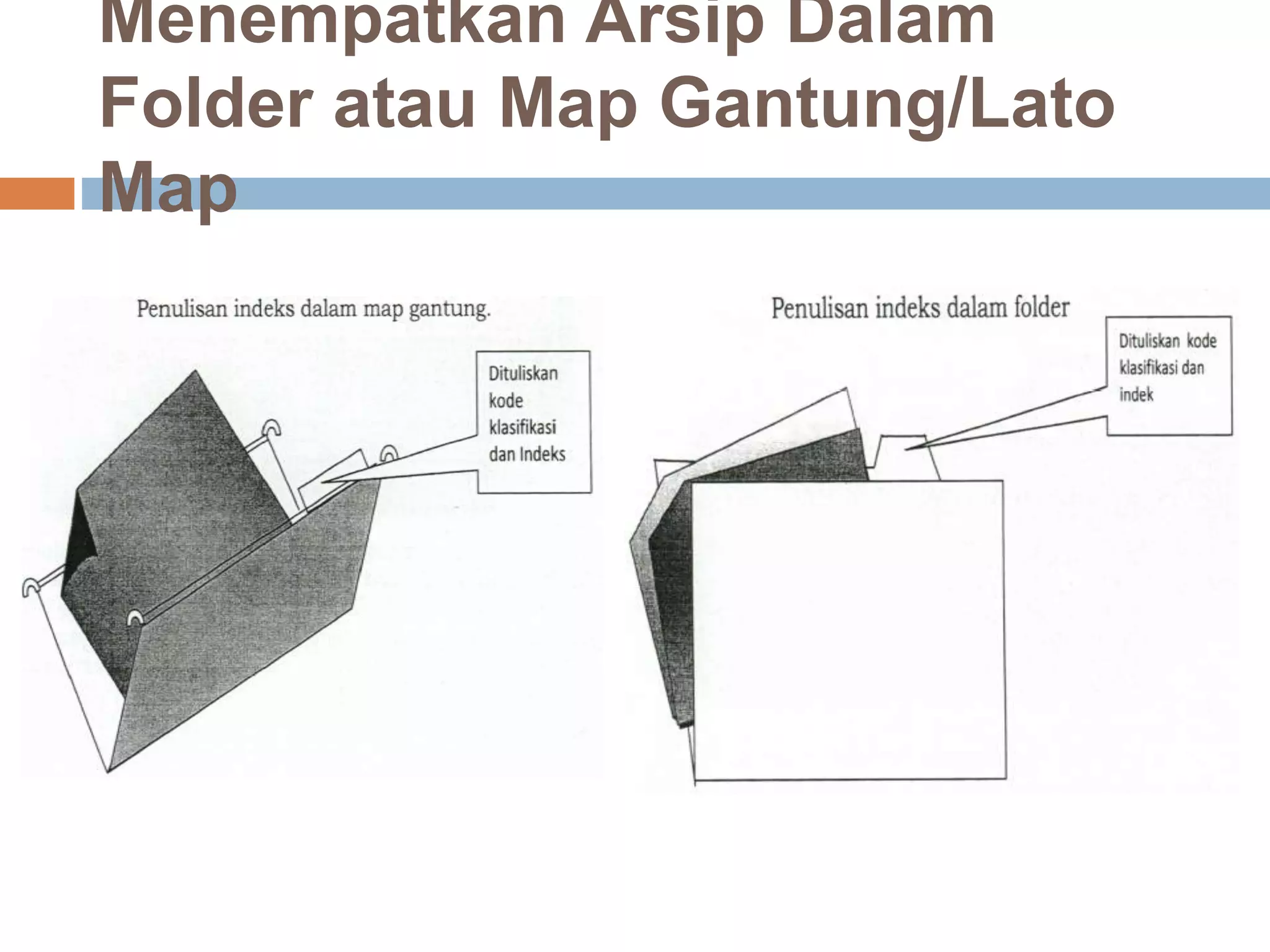 Menempatkan Arsip Dalam Folder atau Map Gantung/Lato Map

Penulisan indeks dalam map gantung.

Dituliskan kode klasifikasi dan Indeks

Penulisan indeks dalam folder

Dituliskan kode klasifikasi dan indek