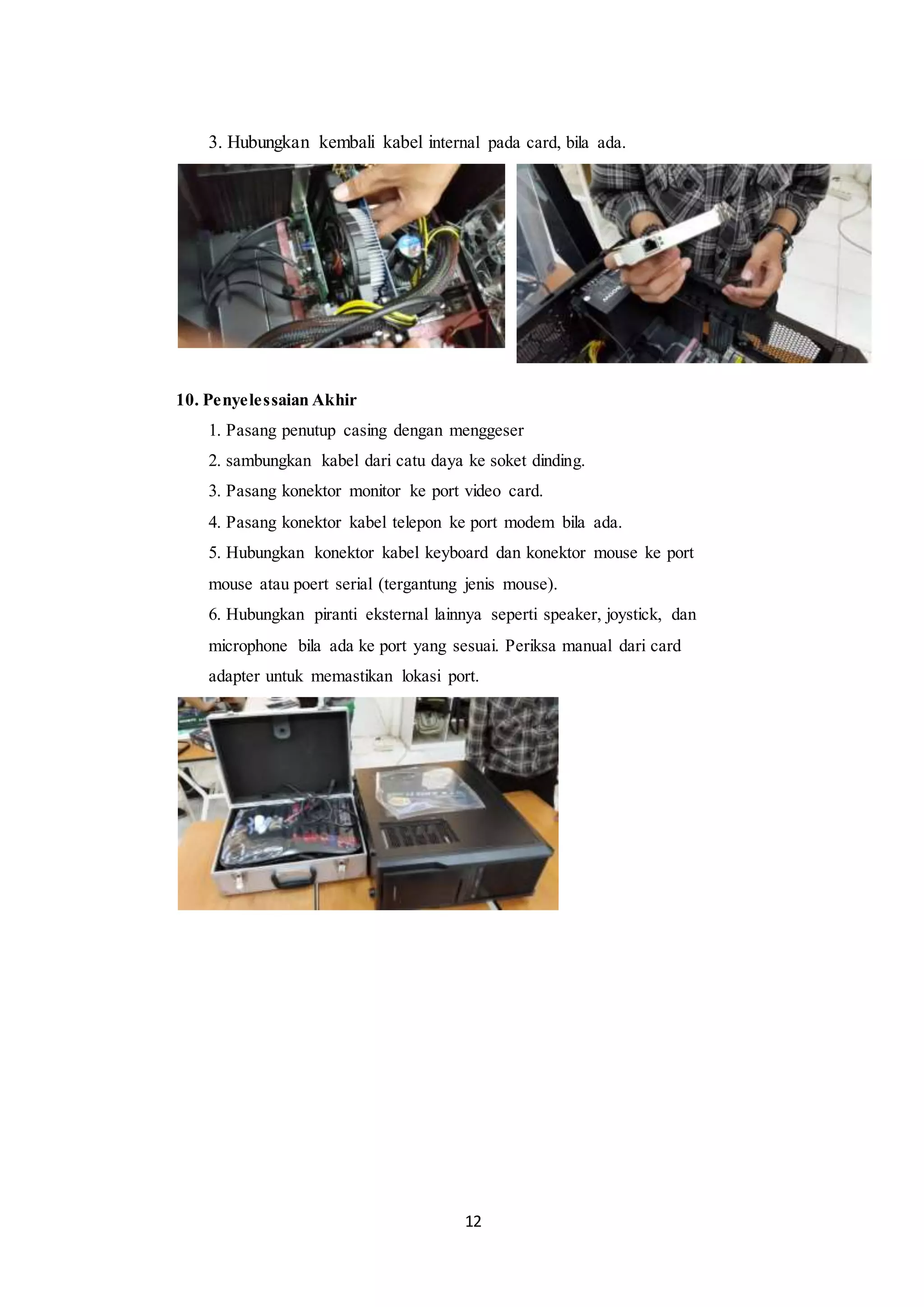 3. Hubungkan kembali kabel internal pada card, bila ada.

10. Penyelessaian Akhir

1. Pasang penutup casing dengan menggeser

2. sambungkan kabel dari catu daya ke soket dinding.

3. Pasang konektor monitor ke port video card.

4. Pasang konektor kabel telepon ke port modem bila ada.

5. Hubungkan konektor kabel keyboard dan konektor mouse ke port mouse atau poert serial (tergantung jenis mouse).

6. Hubungkan piranti eksternal lainnya seperti speaker, joystick, dan microphone bila ada ke port yang sesuai. Periksa manual dari card adapter untuk memastikan lokasi port.

12