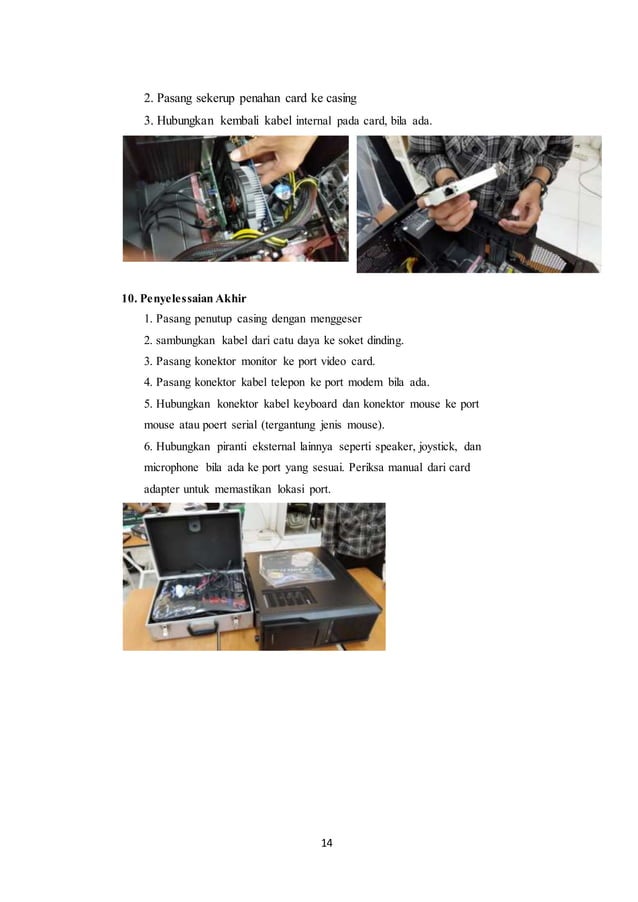 2. Pasang sekerup penahan card ke casing

3. Hubungkan kembali kabel internal pada card, bila ada.

10. Penyelessaian Akhir

1. Pasang penutup casing dengan menggeser

2. sambungkan kabel dari catu daya ke soket dinding.

3. Pasang konektor monitor ke port video card.

4. Pasang konektor kabel telepon ke port modem bila ada.

5. Hubungkan konektor kabel keyboard dan konektor mouse ke port mouse atau poert serial (tergantung jenis mouse).

6. Hubungkan piranti eksternal lainnya seperti speaker, joystick, dan microphone bila ada ke port yang sesuai. Periksa manual dari card adapter untuk memastikan lokasi port.

14