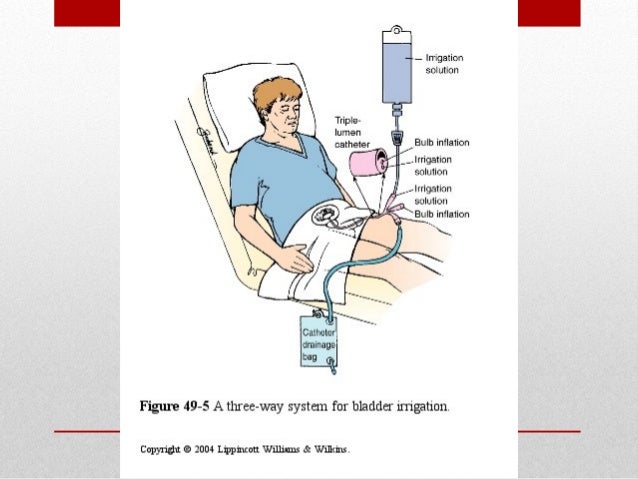 Irrigation solution

Triple-lumen catheter

Bulb inflation

Irrigation solution

Irrigation solution

Bulb inflation

Catheter drainage bag

Figure 49-5 A three-way system for bladder irrigation.

Copyright © 2004 Lippincott Williams & Wilkins.