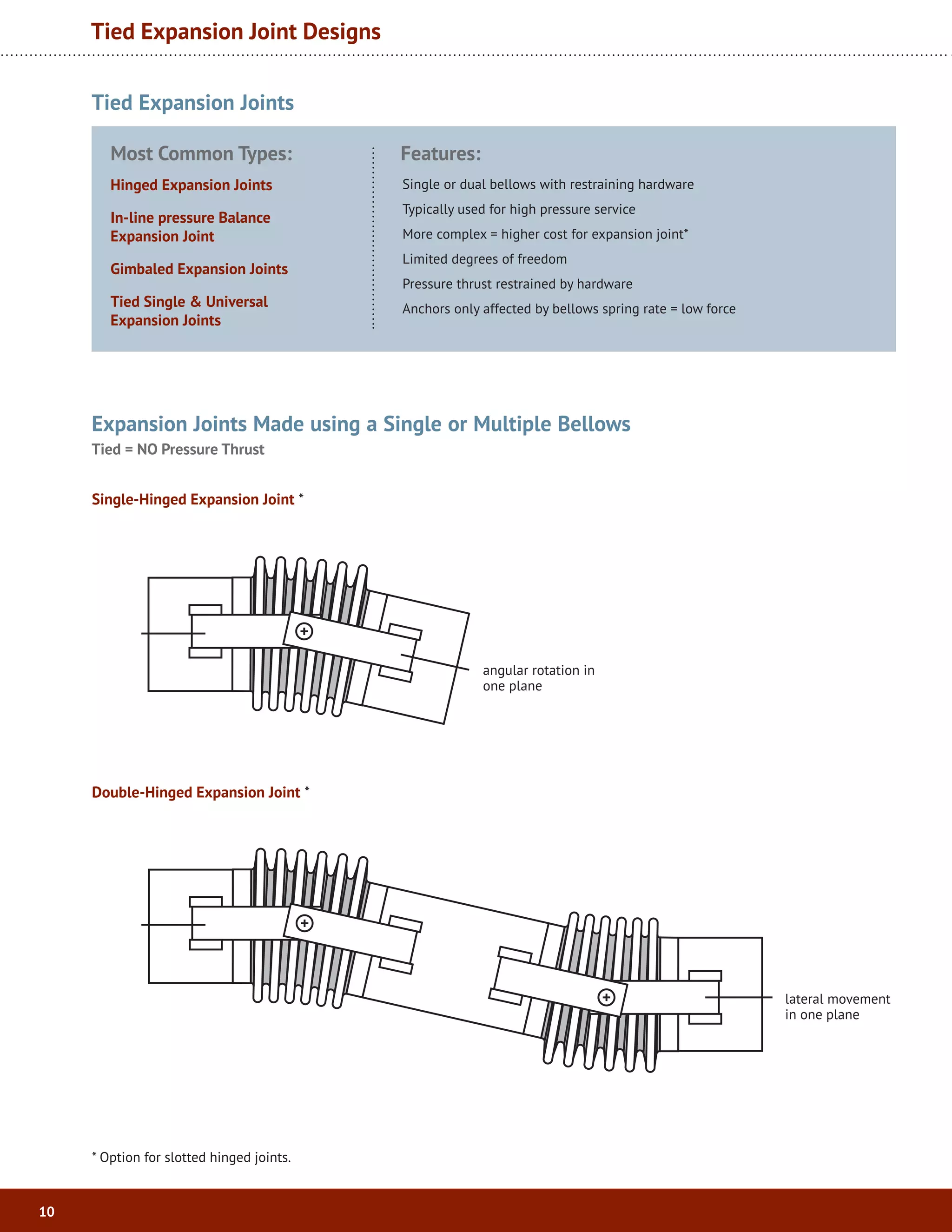 Tied Expansion Joint Designs

Tied Expansion Joints

Most Common Types:

Hinged Expansion Joints

In-line pressure Balance Expansion Joint

Gimbaled Expansion Joints

Tied Single & Universal Expansion Joints

Features:

Single or dual bellows with restraining hardware

Typically used for high pressure service

More complex = higher cost for expansion joint*

Limited degrees of freedom

Pressure thrust restrained by hardware

Anchors only affected by bellows spring rate = low force

Expansion Joints Made using a Single or Multiple Bellows

Tied = NO Pressure Thrust

Single-Hinged Expansion Joint *

angular rotation in one plane

Double-Hinged Expansion Joint *

lateral movement in one plane

* Option for slotted hinged joints.

10