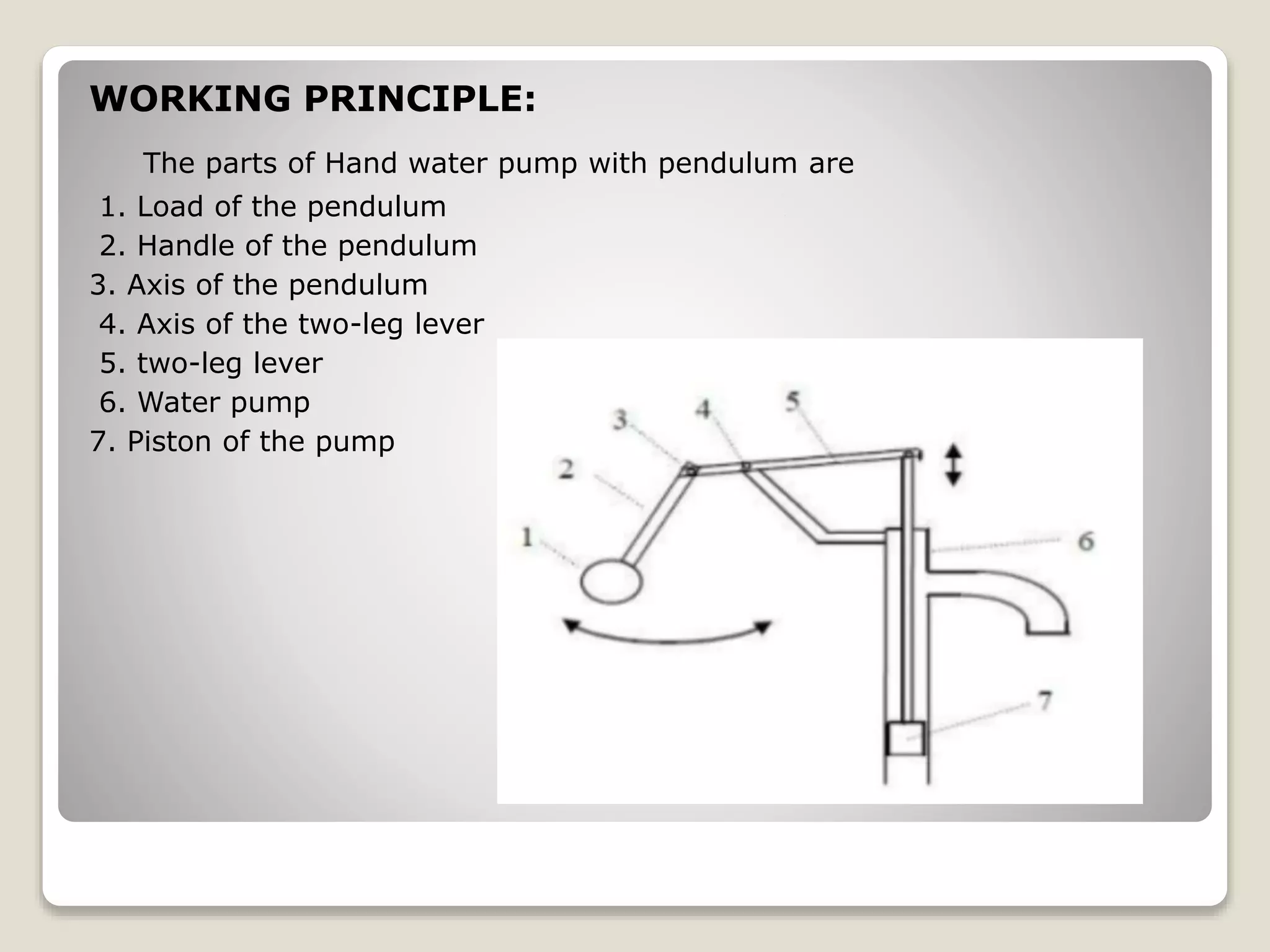 WORKING PRINCIPLE:

The parts of Hand water pump with pendulum are

1. Load of the pendulum
2. Handle of the pendulum
3. Axis of the pendulum
4. Axis of the two-leg lever
5. two-leg lever
6. Water pump
7. Piston of the pump

3 4 5 2 1 6 7