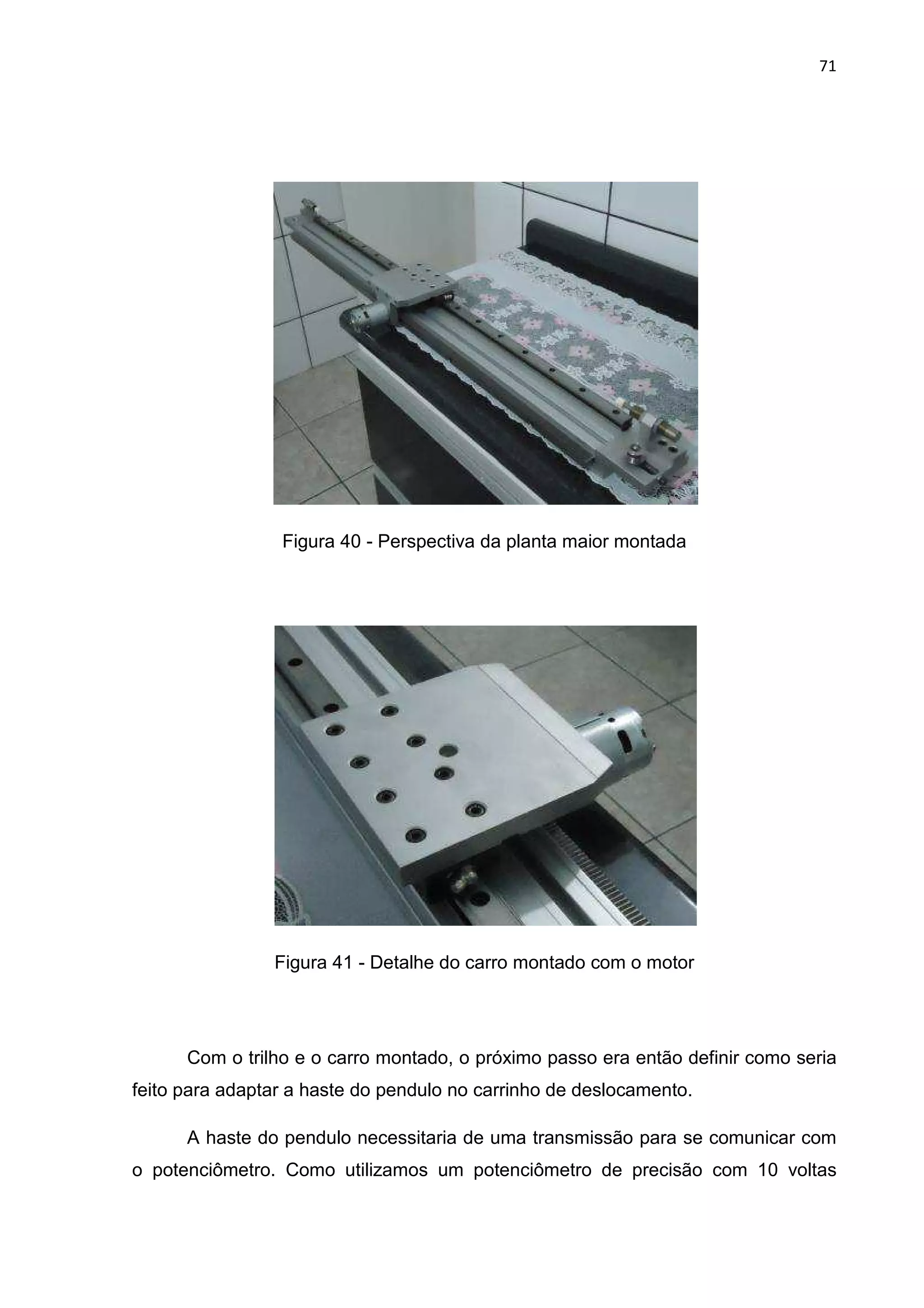 71

Figura 40 - Perspectiva da planta maior montada

Figura 41 - Detalhe do carro montado com o motor

Com o trilho e o carro montado, o próximo passo era então definir como seria feito para adaptar a haste do pendulo no carrinho de deslocamento.

A haste do pendulo necessitaria de uma transmissão para se comunicar com o potenciômetro. Como utilizamos um potenciômetro de precisão com 10 voltas