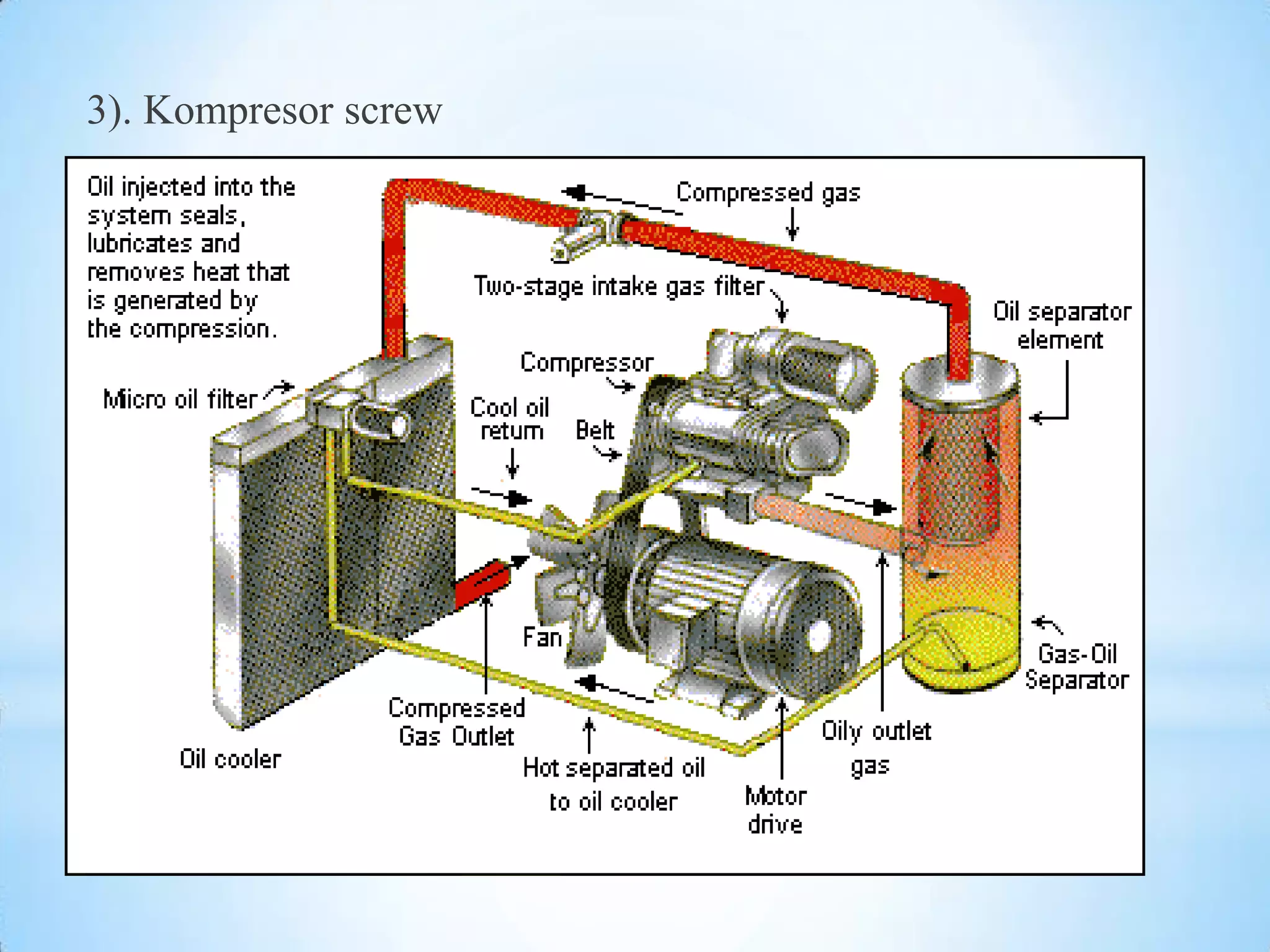 3). Kompresor screw

Oil injected into the system seals, lubricates and removes heat that is generated by the compression.

Compressed gas

Two-stage intake gas filter

Oil separator element

Compressor

Micro oil filter

Cool oil return

Belt

Fan

Gas-Oil Separator

Compressed Gas Outlet

Oil cooler

Hot separated oil to oil cooler

Motor drive

Oily outlet gas