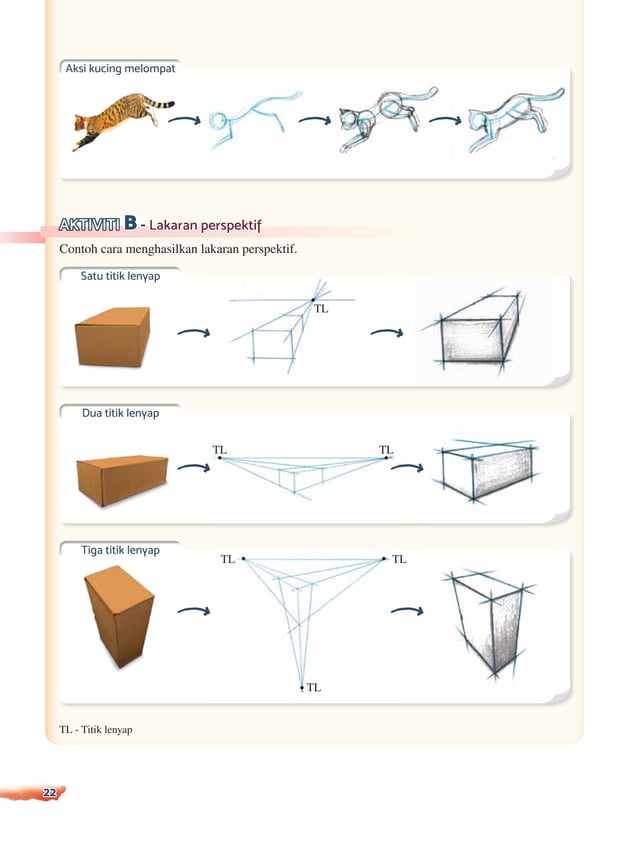 Aksi kucing melompat

AKTIVITI B - Lakaran perspektif

Contoh cara menghasilkan lakaran perspektif.

Satu titik lenyap

TL

Dua titik lenyap

TL

TL

Tiga titik lenyap

TL

TL

TL

TL - Titik lenyap

22