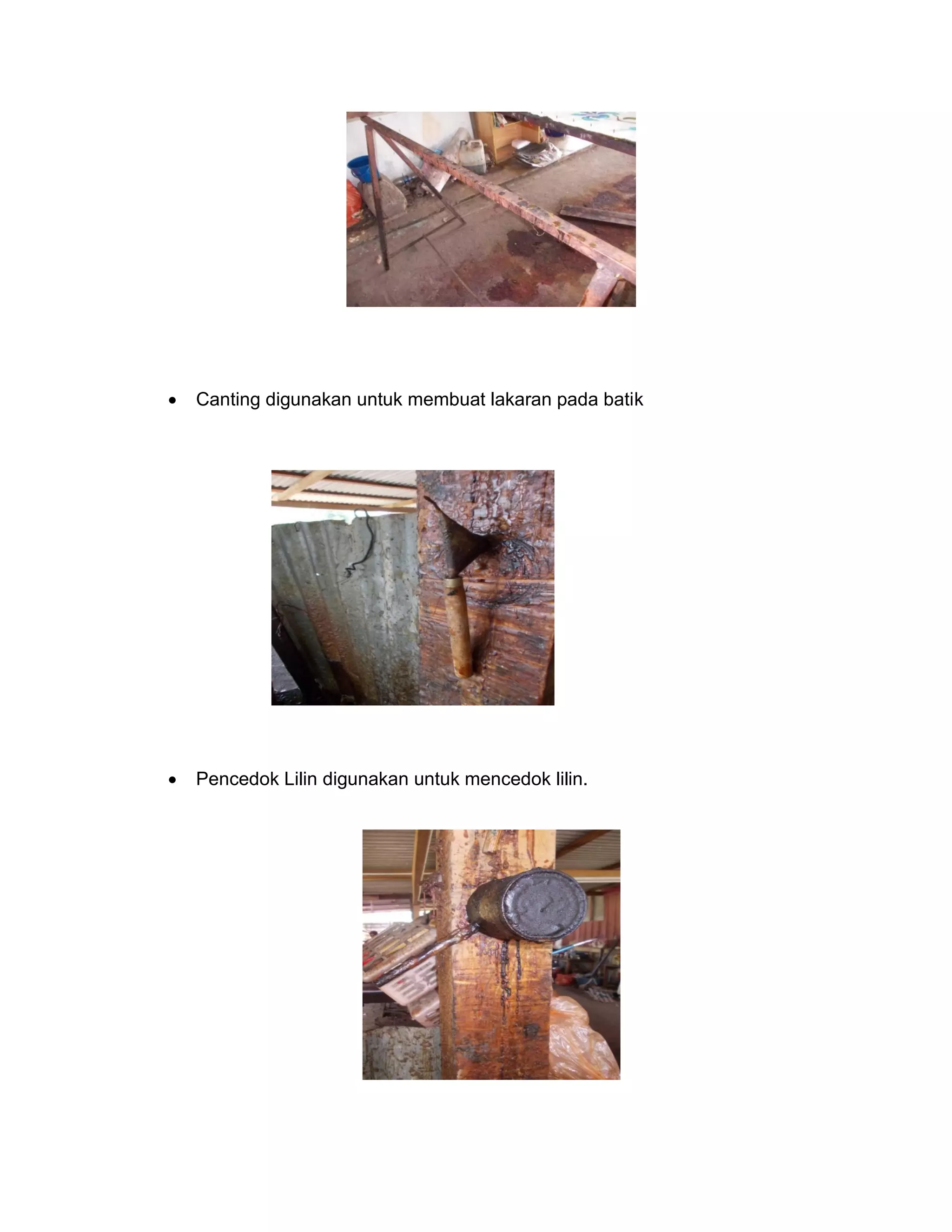 • Canting digunakan untuk membuat lakaran pada batik

• Pencedok Lilin digunakan untuk mencedok lilin.