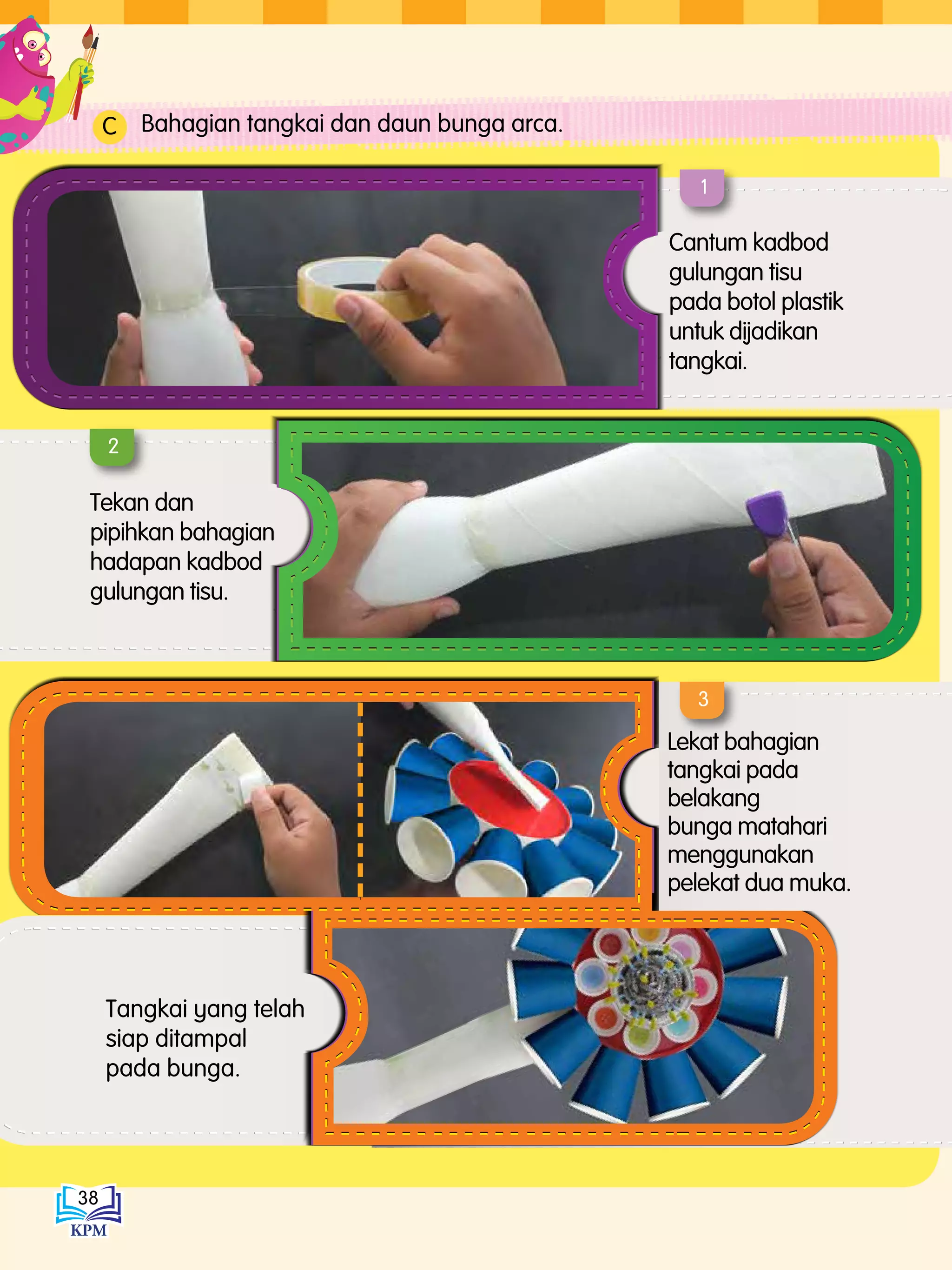 C Bahagian tangkai dan daun bunga arca.

1

Cantum kadbod gulungan tisu pada botol plastik untuk dijadikan tangkai.

2

Tekan dan pipihkan bahagian hadapan kadbod gulungan tisu.

3

Lekat bahagian tangkai pada belakang bunga matahari menggunakan pelekat dua muka.

Tangkai yang telah siap ditampal pada bunga.

38
KPM