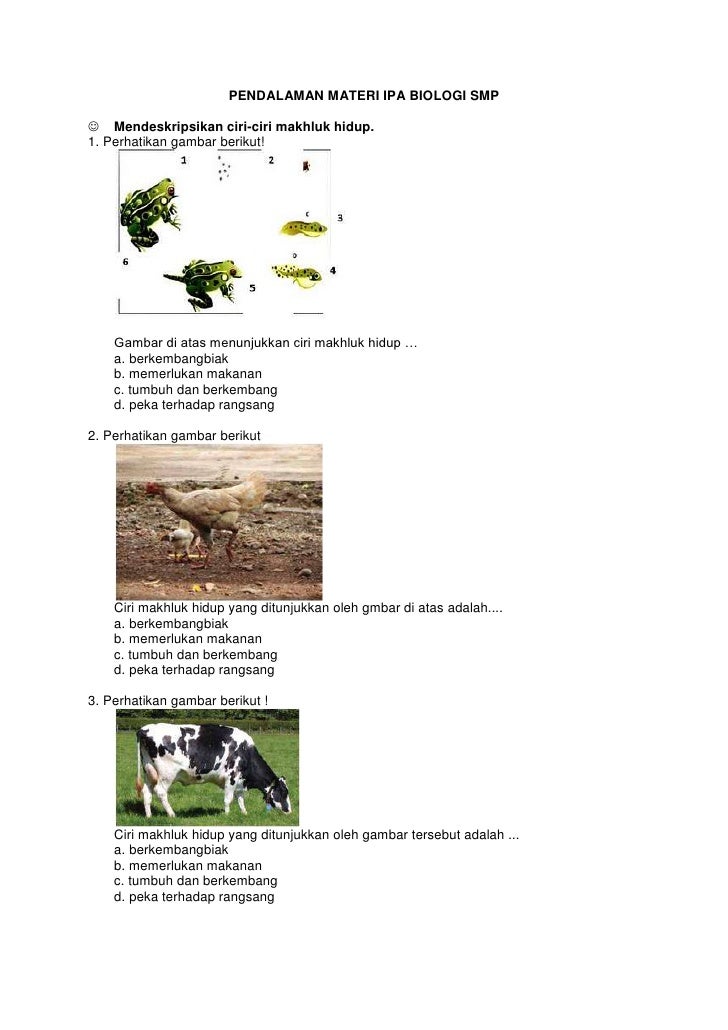 PENDALAMAN MATERI IPA BIOLOGI SMP

☺ Mendeskripsikan ciri-ciri makhluk hidup.

1. Perhatikan gambar berikut!

1 2 3 4 5 6

Gambar di atas menunjukkan ciri makhluk hidup …
a. berkembangbiak
b. memerlukan makanan
c. tumbuh dan berkembang
d. peka terhadap rangsang

2. Perhatikan gambar berikut

Ciri makhluk hidup yang ditunjukkan oleh gmbar di atas adalah....
a. berkembangbiak
b. memerlukan makanan
c. tumbuh dan berkembang
d. peka terhadap rangsang

3. Perhatikan gambar berikut !

Ciri makhluk hidup yang ditunjukkan oleh gambar tersebut adalah ...
a. berkembangbiak
b. memerlukan makanan
c. tumbuh dan berkembang
d. peka terhadap rangsang