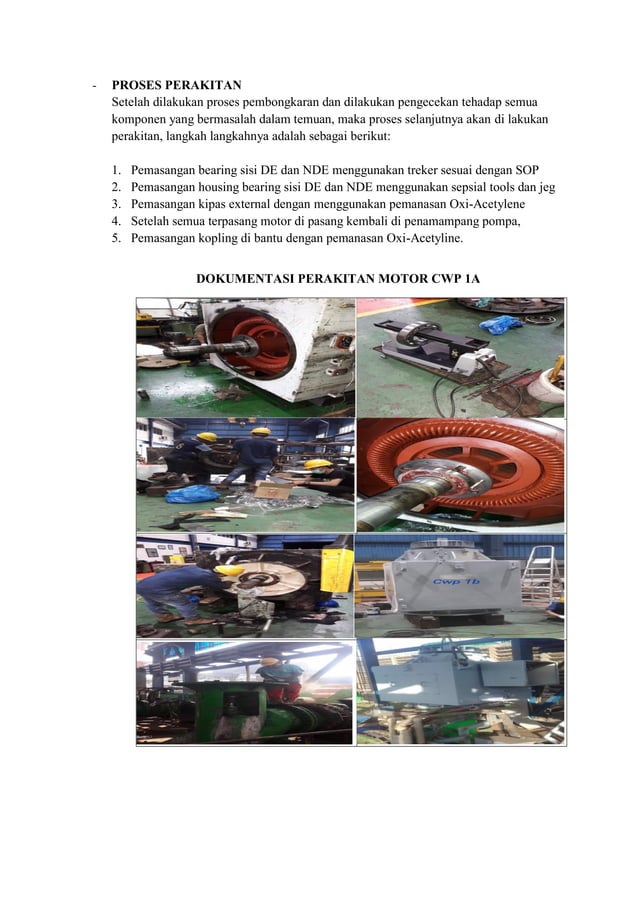 - PROSES PERAKITAN

Setelah dilakukan proses pembongkaran dan dilakukan pengecekan tehadap semua komponen yang bermasalah dalam temuan, maka proses selanjutnya akan di lakukan perakitan, langkah langkahnya adalah sebagai berikut:

1. Pemasangan bearing sisi DE dan NDE menggunakan treker sesuai dengan SOP
2. Pemasangan housing bearing sisi DE dan NDE menggunakan sepsial tools dan jeg
3. Pemasangan kipas external dengan menggunakan pemanasan Oxi-Acetylene
4. Setelah semua terpasang motor di pasang kembali di penamampang pompa,
5. Pemasangan kopling di bantu dengan pemanasan Oxi-Acetyline.

DOKUMENTASI PERAKITAN MOTOR CWP 1A

Cwp 1b