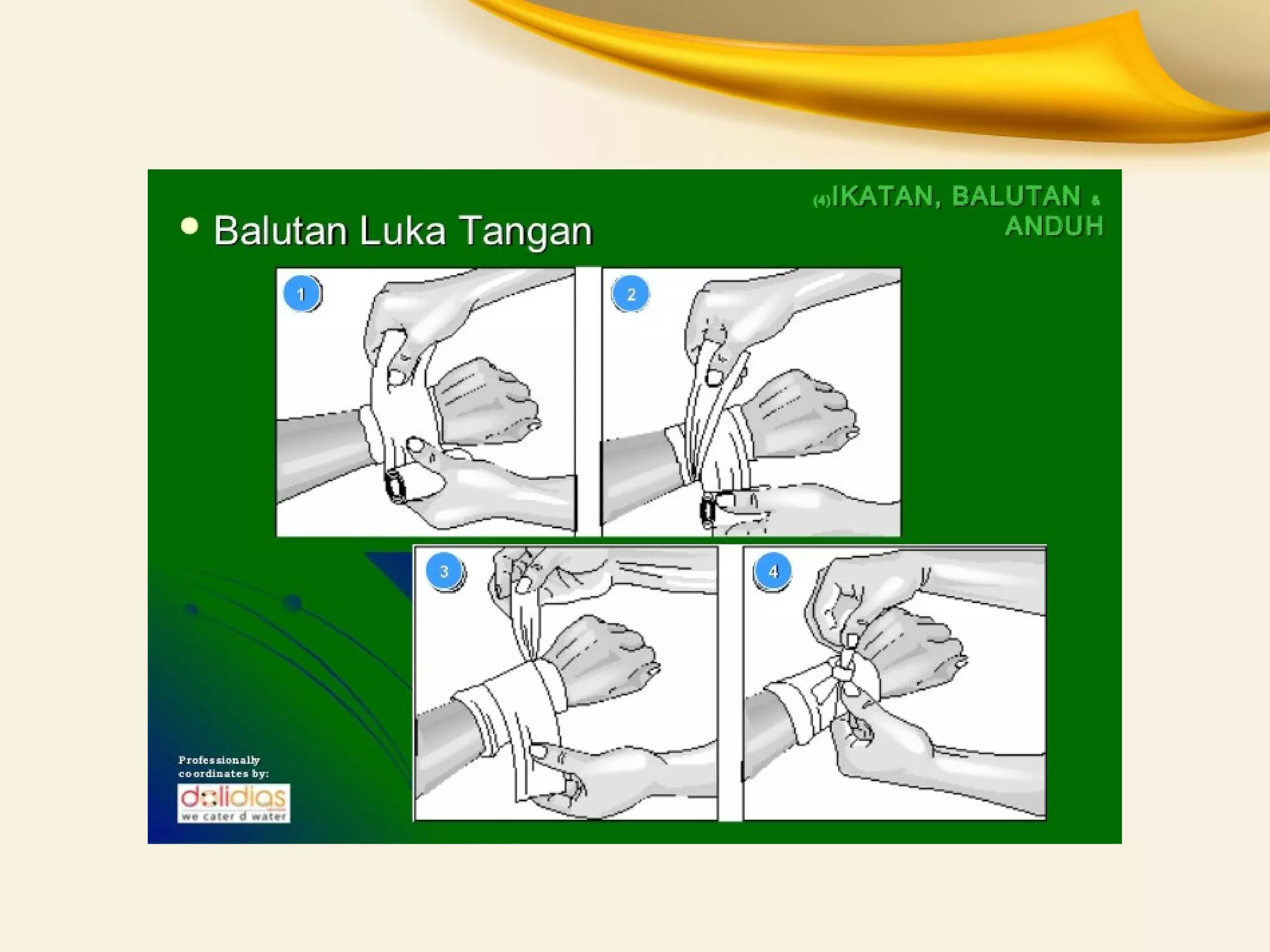 (4)IKATAN, BALUTAN & ANDUH

• Balutan Luka Tangan

1

2

3

4

Professionally coordinates by:

dalidias
we cater d water