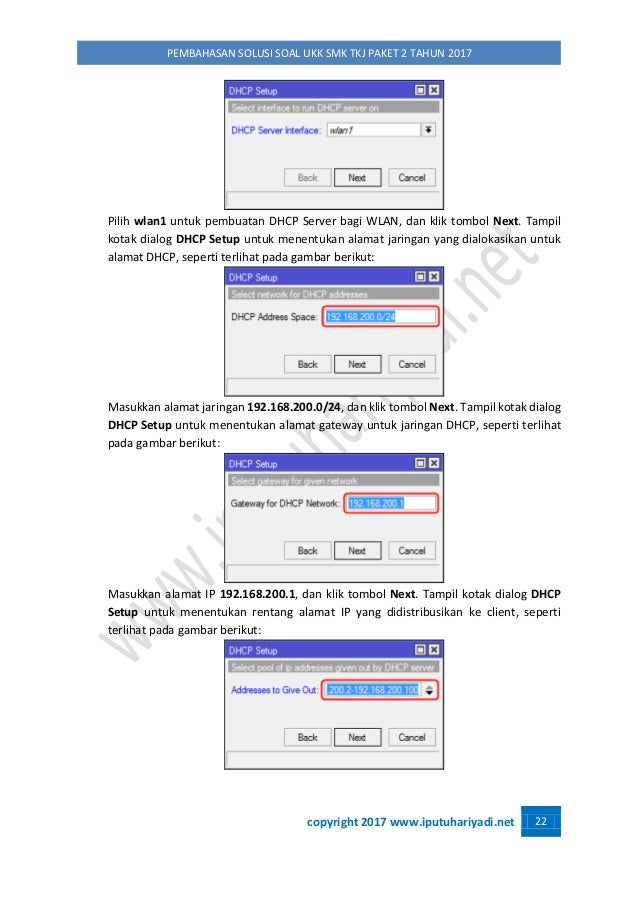 PEMBAHASAN SOLUSI SOAL UKK SMK TKJ PAKET 2 TAHUN 2017

DHCP Setup
Select interface to run DHCP server on
DHCP Server Interface: wlan1
Back Next Cancel

Pilih **wlan1** untuk pembuatan DHCP Server bagi WLAN, dan klik tombol **Next**. Tampil kotak dialog **DHCP Setup** untuk menentukan alamat jaringan yang dialokasikan untuk alamat DHCP, seperti terlihat pada gambar berikut:

DHCP Setup
Select network for DHCP addresses
DHCP Address Space: 192.168.200.0/24
Back Next Cancel

Masukkan alamat jaringan **192.168.200.0/24**, dan klik tombol **Next**. Tampil kotak dialog **DHCP Setup** untuk menentukan alamat gateway untuk jaringan DHCP, seperti terlihat pada gambar berikut:

DHCP Setup
Select gateway for given network
Gateway for DHCP Network: 192.168.200.1
Back Next Cancel

Masukkan alamat IP **192.168.200.1**, dan klik tombol **Next**. Tampil kotak dialog **DHCP Setup** untuk menentukan rentang alamat IP yang didistribusikan ke client, seperti terlihat pada gambar berikut:

DHCP Setup
Select pool of ip addresses given out by DHCP server
Addresses to Give Out: 200.2-192.168.200.100
Back Next Cancel

www.iputuhariyadi.net

copyright 2017 www.iputuhariyadi.net 22