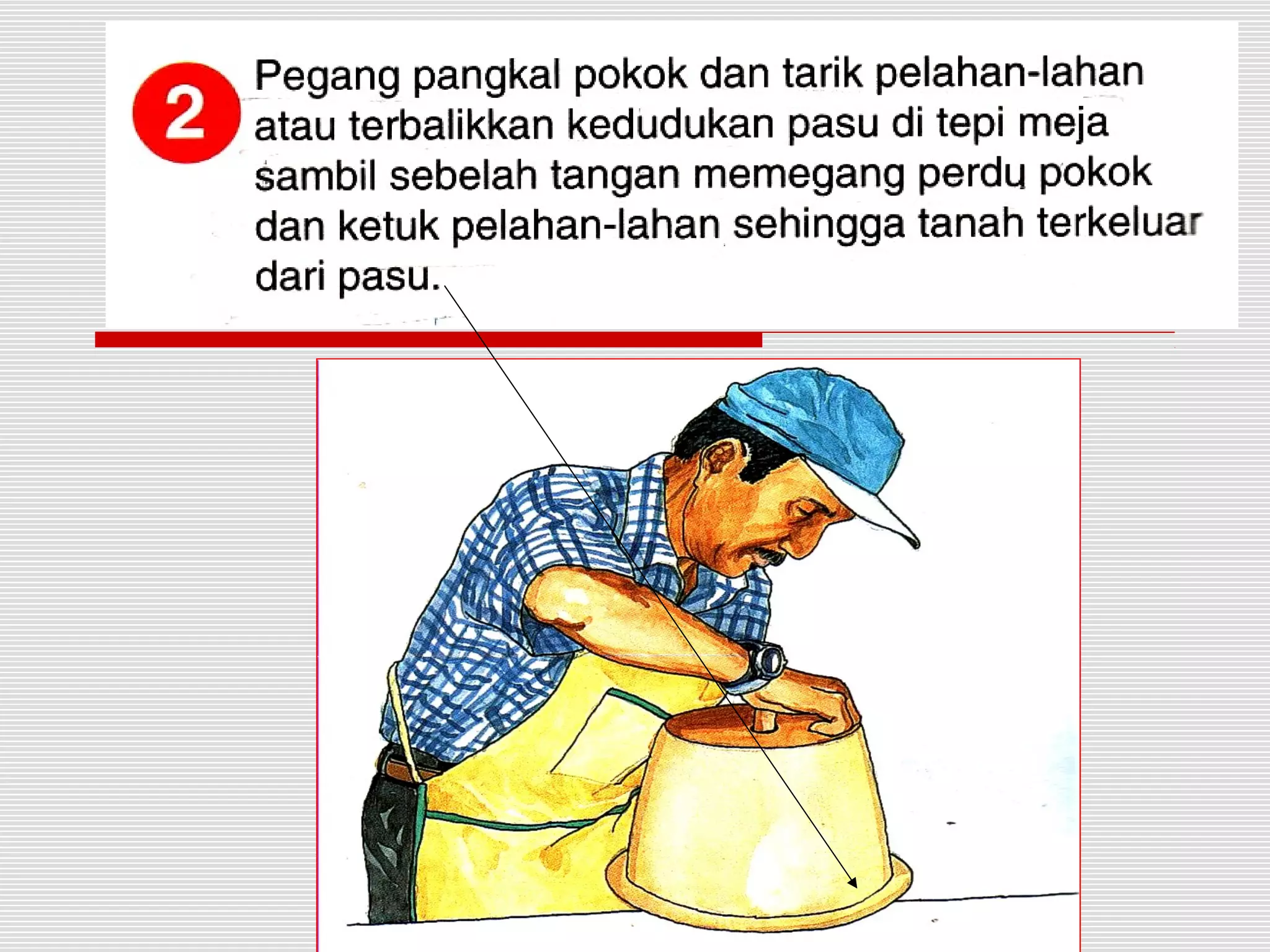 2

Pegang pangkal pokok dan tarik pelahan-lahan atau terbalikkan kedudukan pasu di tepi meja sambil sebelah tangan memegang perdu pokok dan ketuk pelahan-lahan sehingga tanah terkeluar dari pasu.