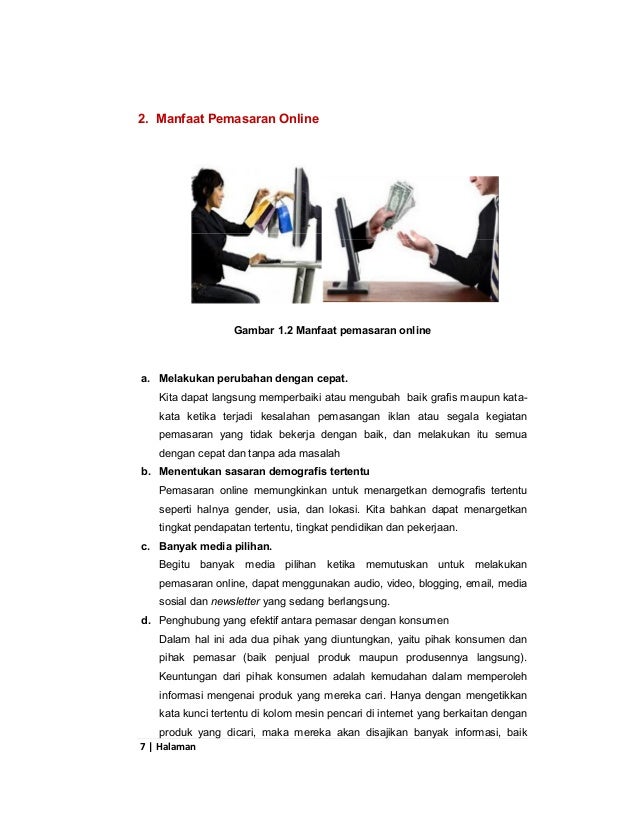 2. Manfaat Pemasaran Online

Gambar 1.2 Manfaat pemasaran online

a. Melakukan perubahan dengan cepat.
Kita dapat langsung memperbaiki atau mengubah baik grafis maupun kata-kata ketika terjadi kesalahan pemasangan iklan atau segala kegiatan pemasaran yang tidak bekerja dengan baik, dan melakukan itu semua dengan cepat dan tanpa ada masalah

b. Menentukan sasaran demografis tertentu
Pemasaran online memungkinkan untuk menargetkan demografis tertentu seperti halnya gender, usia, dan lokasi. Kita bahkan dapat menargetkan tingkat pendapatan tertentu, tingkat pendidikan dan pekerjaan.

c. Banyak media pilihan.
Begitu banyak media pilihan ketika memutuskan untuk melakukan pemasaran online, dapat menggunakan audio, video, blogging, email, media sosial dan newsletter yang sedang berlangsung.

d. Penghubung yang efektif antara pemasar dengan konsumen
Dalam hal ini ada dua pihak yang diuntungkan, yaitu pihak konsumen dan pihak pemasar (baik penjual produk maupun produsennya langsung). Keuntungan dari pihak konsumen adalah kemudahan dalam memperoleh informasi mengenai produk yang mereka cari. Hanya dengan mengetikkan kata kunci tertentu di kolom mesin pencari di internet yang berkaitan dengan produk yang dicari, maka mereka akan disajikan banyak informasi, baik

7 | Halaman