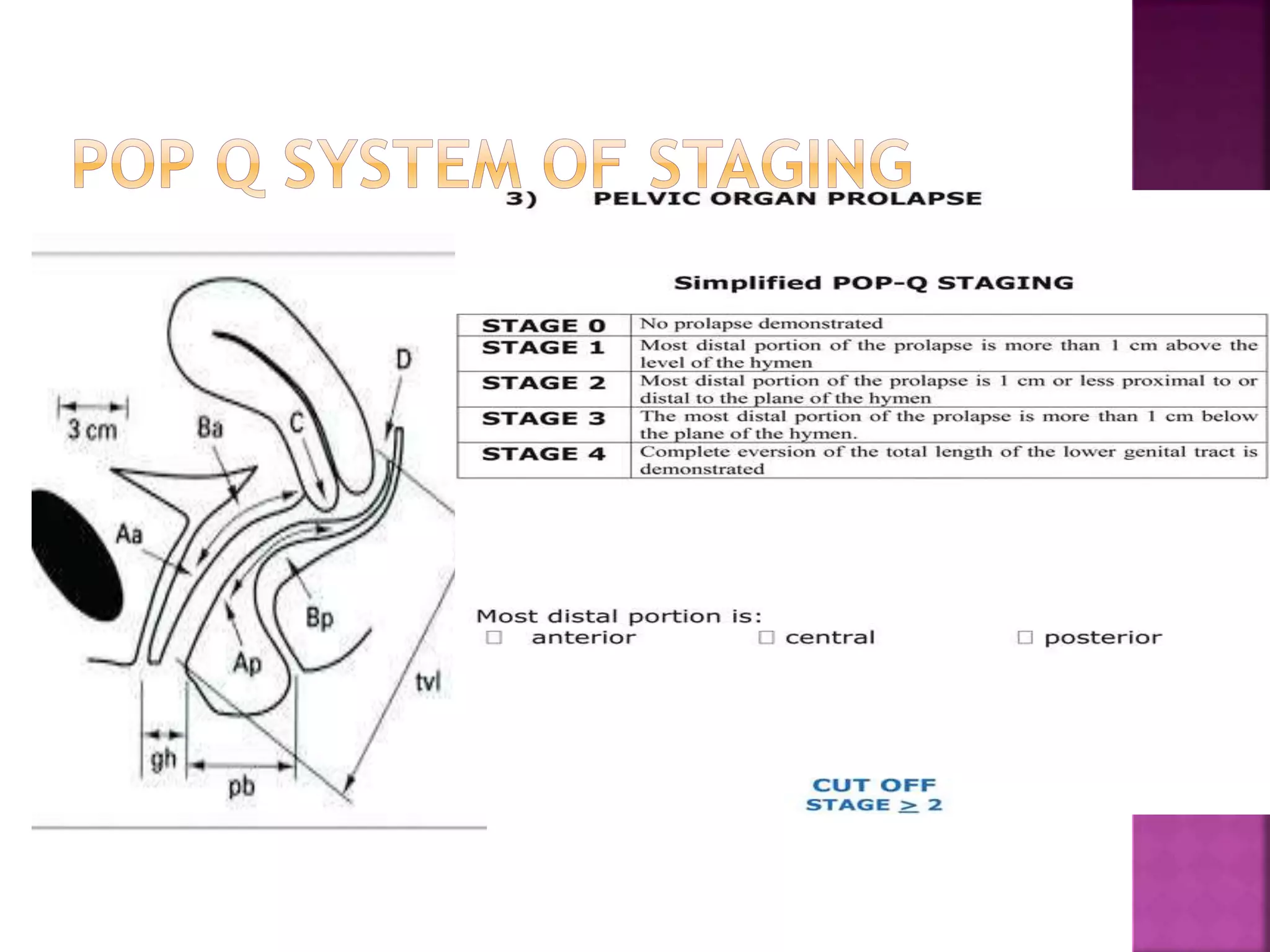 POP Q SYSTEM OF STAGING

3) PELVIC ORGAN PROLAPSE

3 cm

Ba

C

D

Aa

Bp

Ap

tvl

gh

pb

Simplified POP-Q STAGING

| STAGE 0 | No prolapse demonstrated |
|---|---|
| STAGE 1 | Most distal portion of the prolapse is more than 1 cm above the level of the hymen |
| STAGE 2 | Most distal portion of the prolapse is 1 cm or less proximal to or distal to the plane of the hymen |
| STAGE 3 | The most distal portion of the prolapse is more than 1 cm below the plane of the hymen. |
| STAGE 4 | Complete eversion of the total length of the lower genital tract is demonstrated |

Most distal portion is:
☐ anterior ☐ central ☐ posterior

CUT OFF
STAGE $\geq$ 2