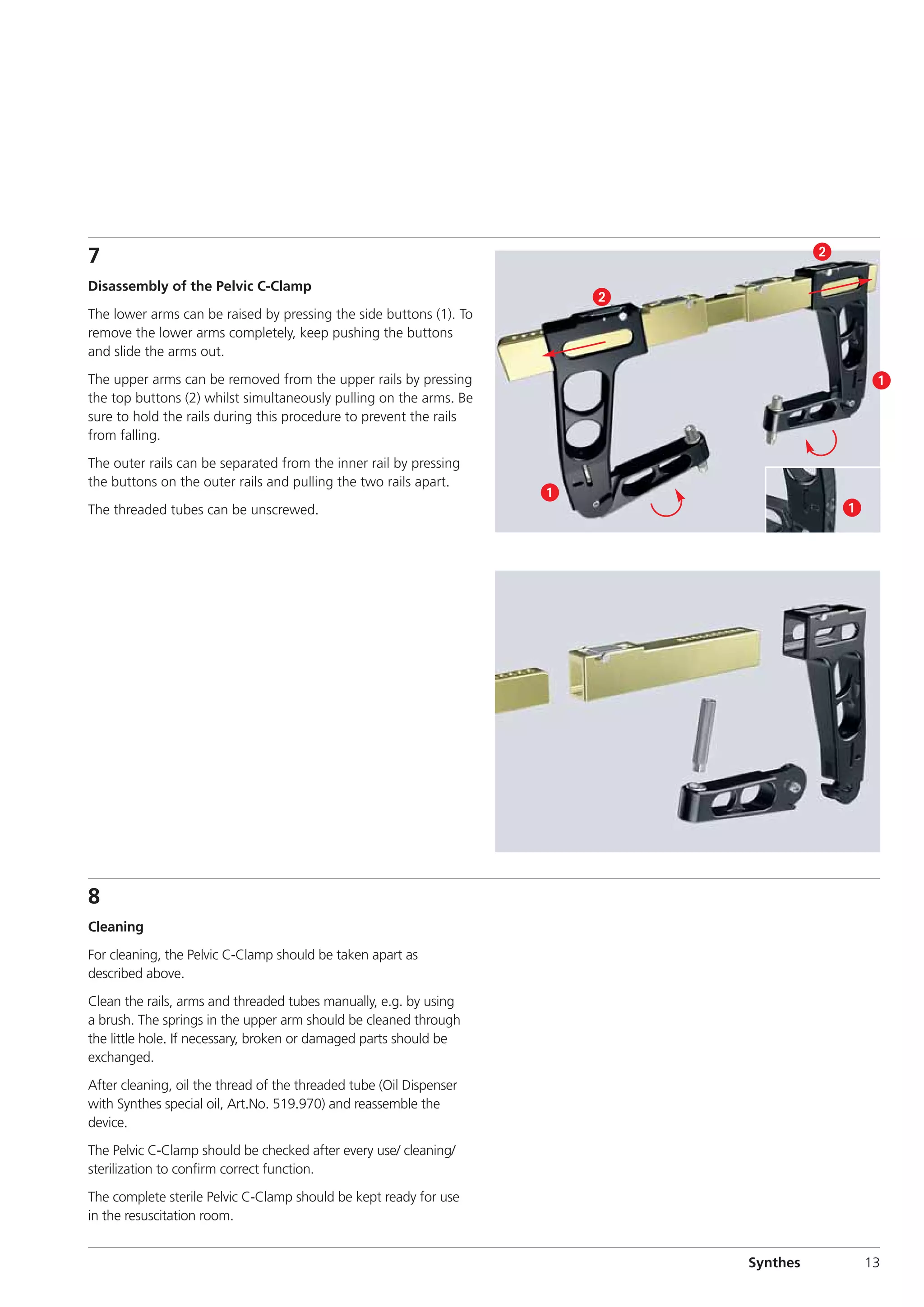 7

Disassembly of the Pelvic C-Clamp

The lower arms can be raised by pressing the side buttons (1). To remove the lower arms completely, keep pushing the buttons and slide the arms out.

The upper arms can be removed from the upper rails by pressing the top buttons (2) whilst simultaneously pulling on the arms. Be sure to hold the rails during this procedure to prevent the rails from falling.

The outer rails can be separated from the inner rail by pressing the buttons on the outer rails and pulling the two rails apart.

The threaded tubes can be unscrewed.

2
2
1
1
1

8

Cleaning

For cleaning, the Pelvic C-Clamp should be taken apart as described above.

Clean the rails, arms and threaded tubes manually, e.g. by using a brush. The springs in the upper arm should be cleaned through the little hole. If necessary, broken or damaged parts should be exchanged.

After cleaning, oil the thread of the threaded tube (Oil Dispenser with Synthes special oil, Art.No. 519.970) and reassemble the device.

The Pelvic C-Clamp should be checked after every use/ cleaning/ sterilization to confirm correct function.

The complete sterile Pelvic C-Clamp should be kept ready for use in the resuscitation room.

Synthes 13