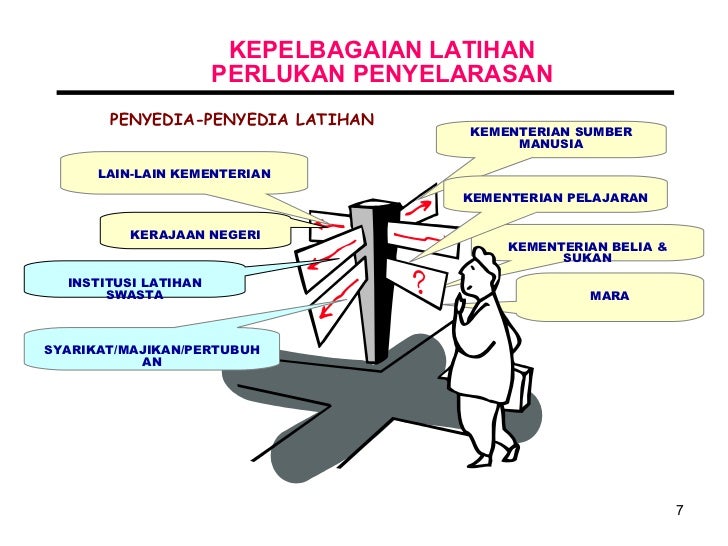 KEPELBAGAIAN LATIHAN
PERLUKAN PENYELARASAN

PENYEDIA-PENYEDIA LATIHAN

LAIN-LAIN KEMENTERIAN

KERAJAAN NEGERI

INSTITUSI LATIHAN SWASTA

SYARIKAT/MAJIKAN/PERTUBUHAN

KEMENTERIAN SUMBER MANUSIA

KEMENTERIAN PELAJARAN

KEMENTERIAN BELIA & SUKAN

MARA

?

7