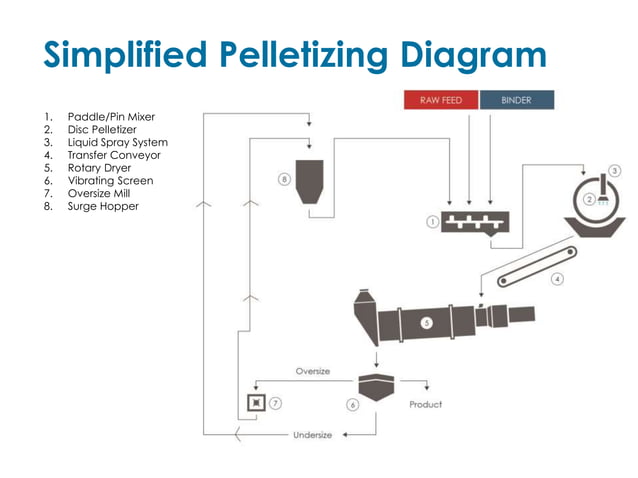 Simplified Pelletizing Diagram

1. Paddle/Pin Mixer
2. Disc Pelletizer
3. Liquid Spray System
4. Transfer Conveyor
5. Rotary Dryer
6. Vibrating Screen
7. Oversize Mill
8. Surge Hopper

RAW FEED

BINDER

8

1

3

2

4

5

Oversize

7

6

Product

Undersize