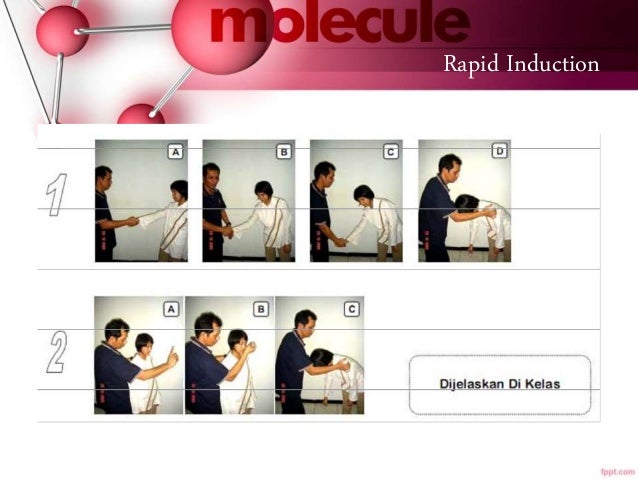 molecule
Rapid Induction

1
A
B
C
D

2
A
B
C

Dijelaskan Di Kelas

fppt.com