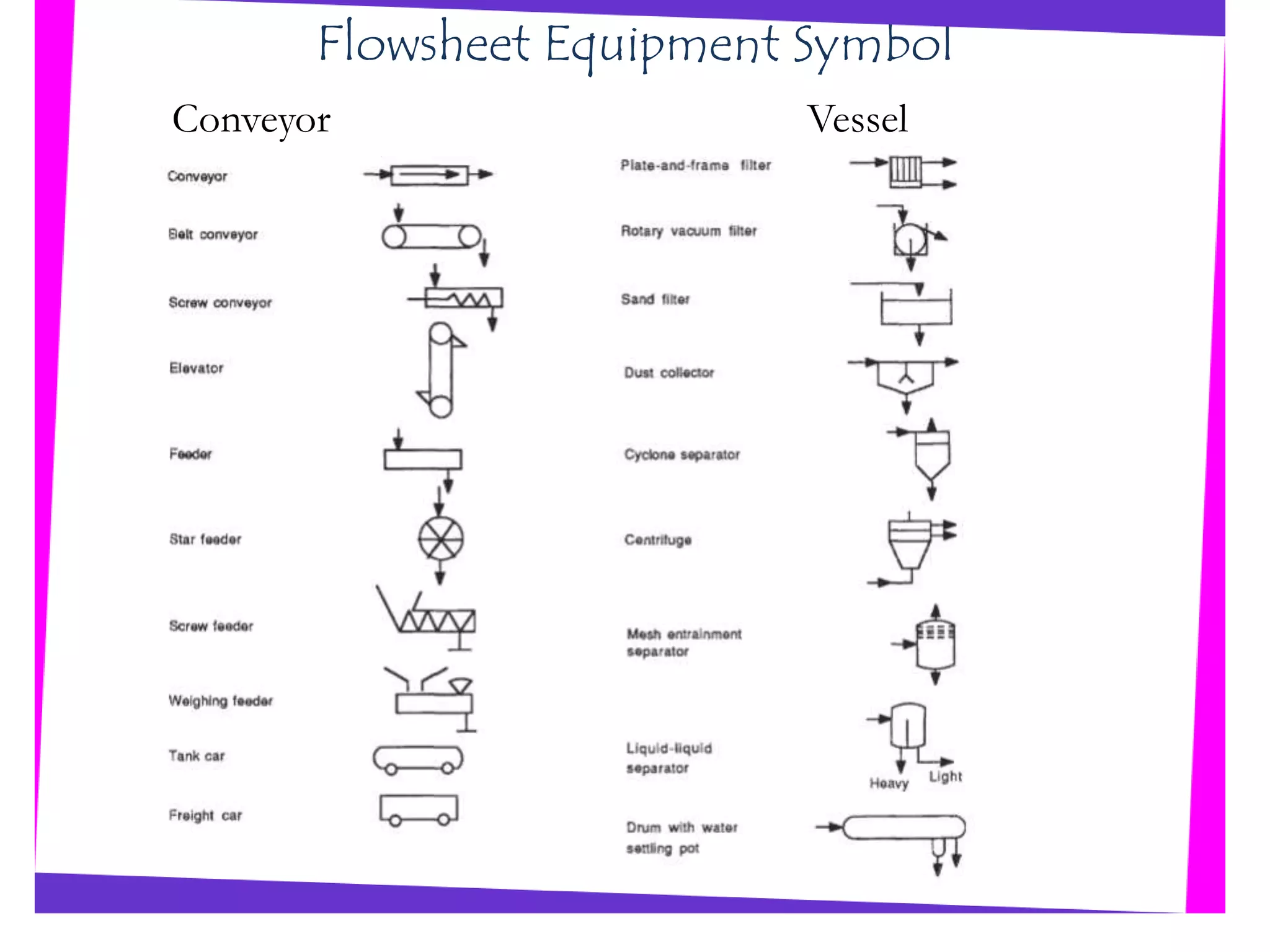 Flowsheet Equipment Symbol

Conveyor

Conveyor

Belt conveyor

Screw conveyor

Elevator

Feeder

Star feeder

Screw feeder

Weighing feeder

Tank car

Freight car

Vessel

Plate-and-frame filter

Rotary vacuum filter

Sand filter

Dust collector

Cyclone separator

Centrifuge

Mesh entrainment separator

Liquid-liquid separator

Heavy

Light

Drum with water settling pot