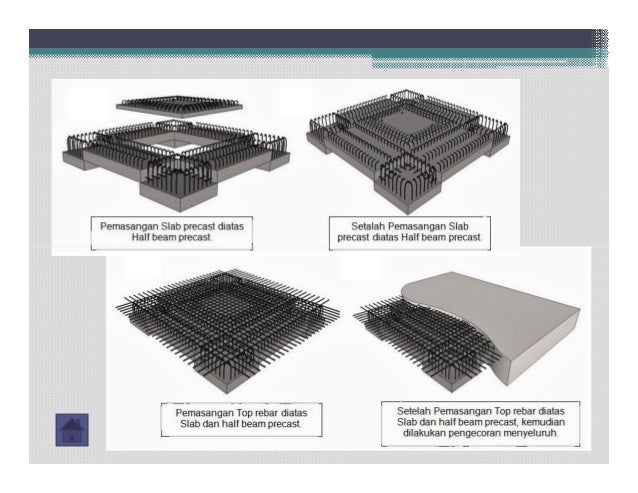 Pemasangan Slab precast diatas Half beam precast.

Setalah Pemasangan Slab precast diatas Half beam precast.

Pemasangan Top rebar diatas Slab dan half beam precast.

Setelah Pemasangan Top rebar diatas Slab dan half beam precast, kemudian dilakukan pengecoran menyeluruh.