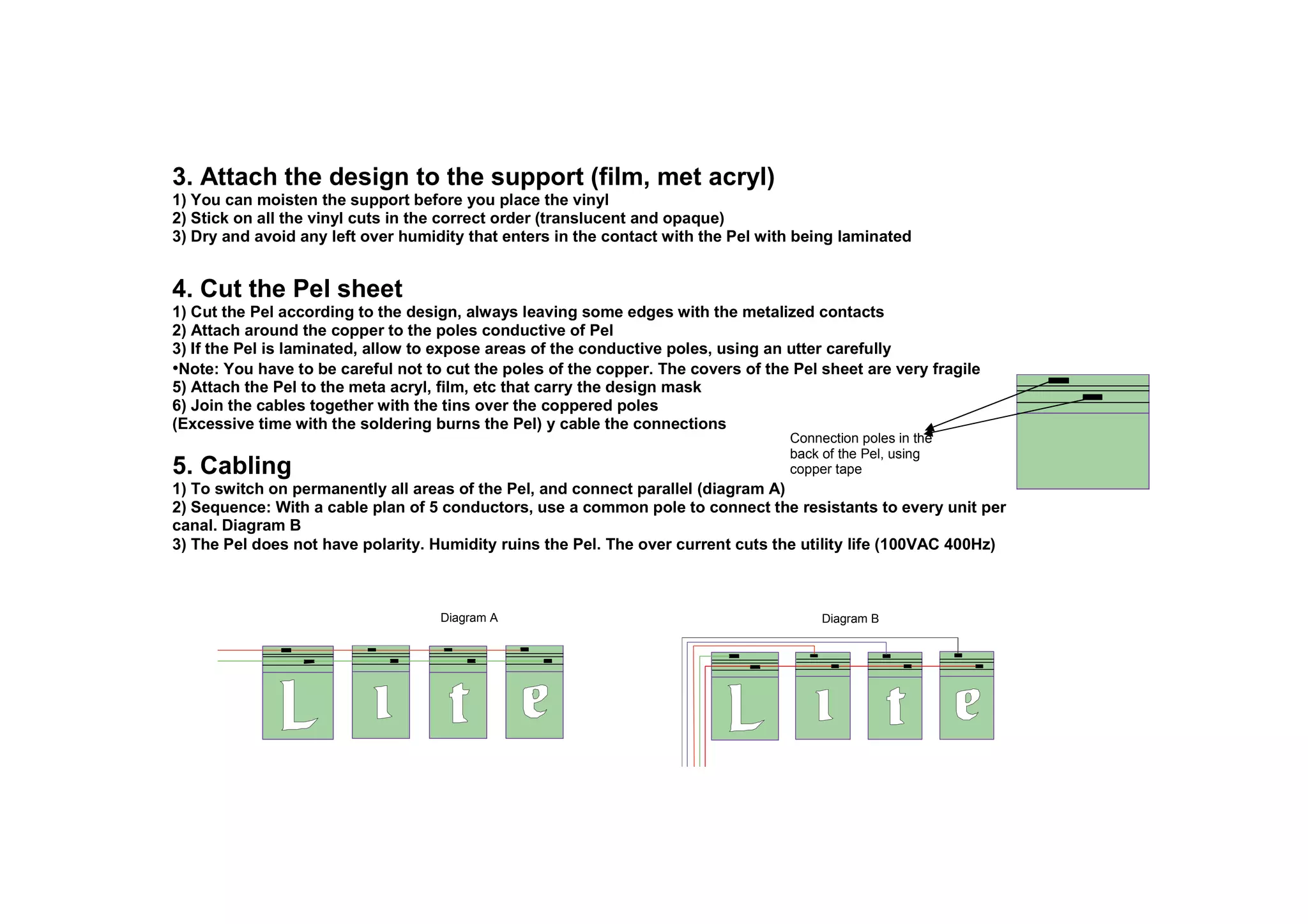 3. Attach the design to the support (film, met acryl)
1) You can moisten the support before you place the vinyl
2) Stick on all the vinyl cuts in the correct order (translucent and opaque)
3) Dry and avoid any left over humidity that enters in the contact with the Pel with being laminated

4. Cut the Pel sheet
1) Cut the Pel according to the design, always leaving some edges with the metalized contacts
2) Attach around the copper to the poles conductive of Pel
3) If the Pel is laminated, allow to expose areas of the conductive poles, using an utter carefully
•Note: You have to be careful not to cut the poles of the copper. The covers of the Pel sheet are very fragile
5) Attach the Pel to the meta acryl, film, etc that carry the design mask
6) Join the cables together with the tins over the coppered poles
(Excessive time with the soldering burns the Pel) y cable the connections

Connection poles in the back of the Pel, using copper tape

5. Cabling
1) To switch on permanently all areas of the Pel, and connect parallel (diagram A)
2) Sequence: With a cable plan of 5 conductors, use a common pole to connect the resistants to every unit per canal. Diagram B
3) The Pel does not have polarity. Humidity ruins the Pel. The over current cuts the utility life (100VAC 400Hz)

Diagram A

L i t e

Diagram B

L i t e