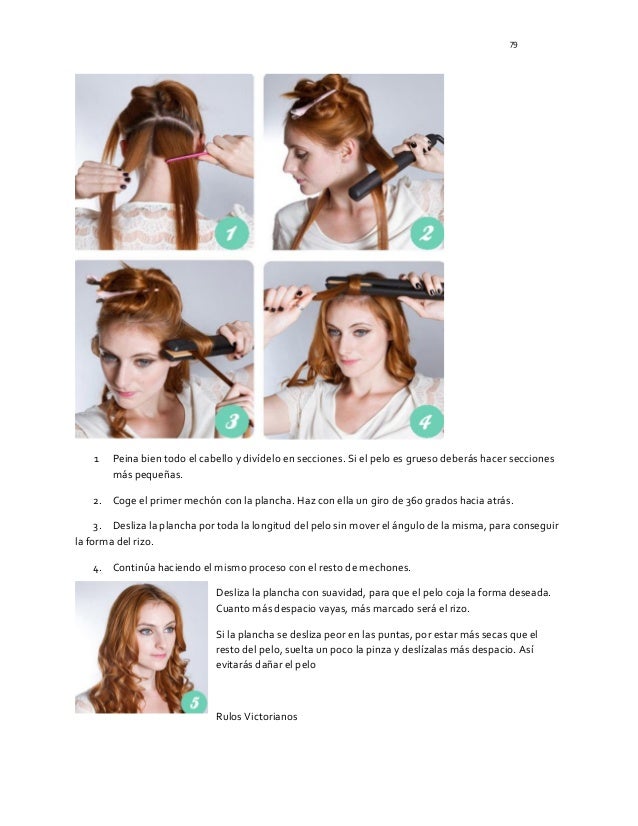 79

1

2

3

4

1 Peina bien todo el cabello y divídelo en secciones. Si el pelo es grueso deberás hacer secciones más pequeñas.

2. Coge el primer mechón con la plancha. Haz con ella un giro de 360 grados hacia atrás.

3. Desliza la plancha por toda la longitud del pelo sin mover el ángulo de la misma, para conseguir la forma del rizo.

4. Continúa haciendo el mismo proceso con el resto de mechones.

5

Desliza la plancha con suavidad, para que el pelo coja la forma deseada. Cuanto más despacio vayas, más marcado será el rizo.

Si la plancha se desliza peor en las puntas, por estar más secas que el resto del pelo, suelta un poco la pinza y deslízalas más despacio. Así evitarás dañar el pelo

Rulos Victorianos