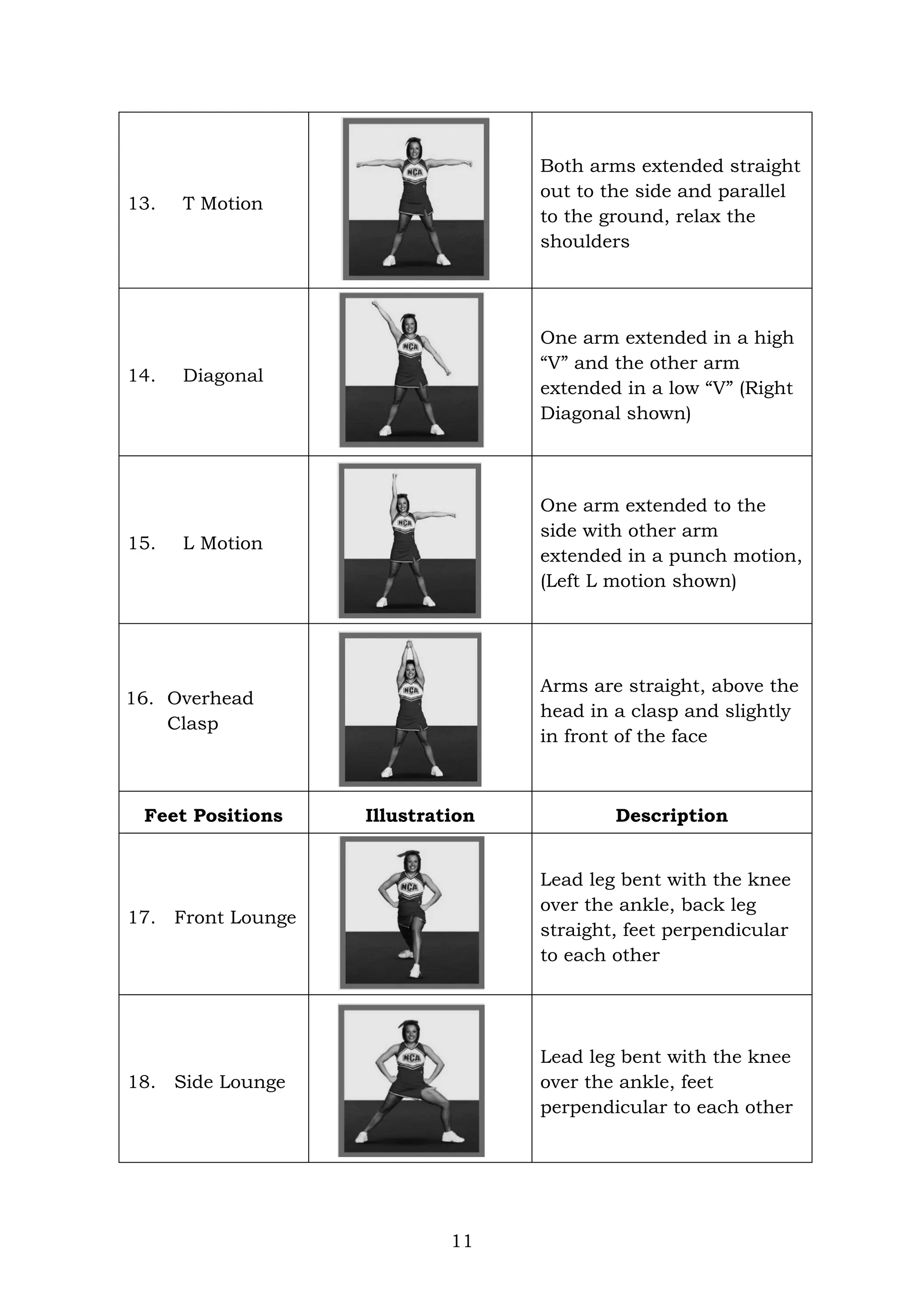 | | | |
|---|---|---|
| 13. T Motion | NCA | Both arms extended straight out to the side and parallel to the ground, relax the shoulders |
| 14. Diagonal | NCA | One arm extended in a high “V” and the other arm extended in a low “V” (Right Diagonal shown) |
| 15. L Motion | NCA | One arm extended to the side with other arm extended in a punch motion, (Left L motion shown) |
| 16. Overhead Clasp | NCA | Arms are straight, above the head in a clasp and slightly in front of the face |
| **Feet Positions** | **Illustration** | **Description** |
| 17. Front Lounge | NCA | Lead leg bent with the knee over the ankle, back leg straight, feet perpendicular to each other |
| 18. Side Lounge | NCA | Lead leg bent with the knee over the ankle, feet perpendicular to each other |

11