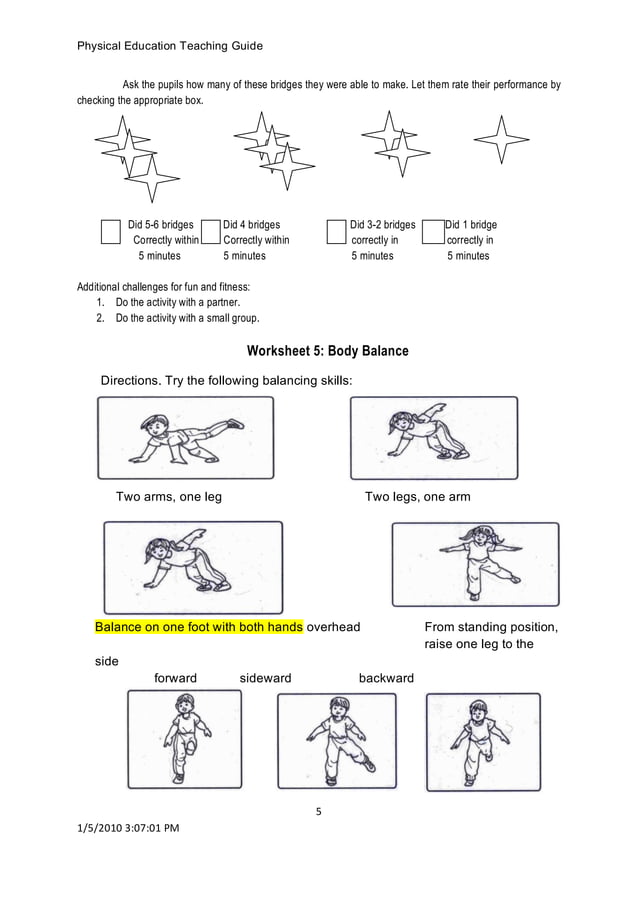 Physical Education Teaching Guide

Ask the pupils how many of these bridges they were able to make. Let them rate their performance by checking the appropriate box.

Did 5-6 bridges Correctly within 5 minutes

Did 4 bridges Correctly within 5 minutes

Did 3-2 bridges correctly in 5 minutes

Did 1 bridge correctly in 5 minutes

Additional challenges for fun and fitness:
1. Do the activity with a partner.
2. Do the activity with a small group.

Worksheet 5: Body Balance

Directions. Try the following balancing skills:

Two arms, one leg

Two legs, one arm

Balance on one foot with both hands overhead

From standing position, raise one leg to the side

forward sideward backward

5

1/5/2010 3:07:01 PM