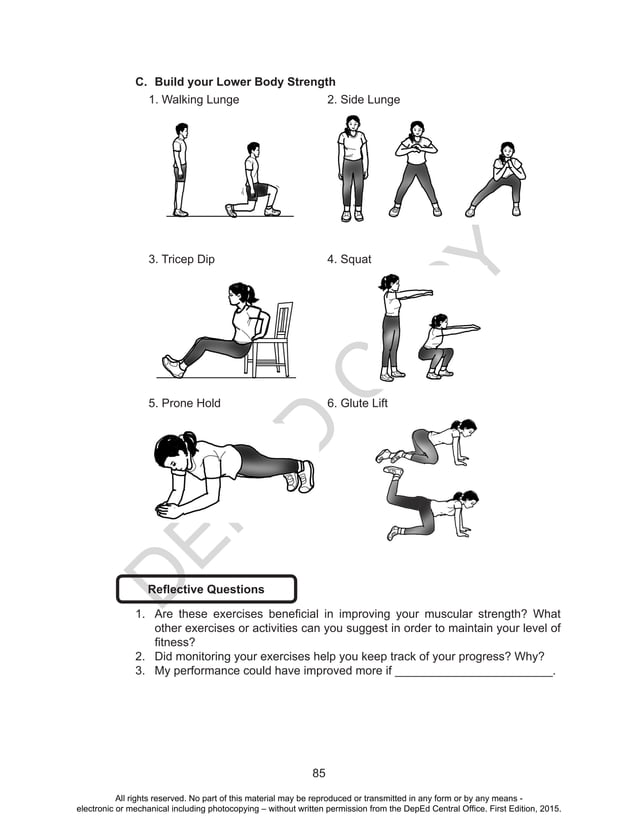 C. Build your Lower Body Strength

1. Walking Lunge

2. Side Lunge

3. Tricep Dip

4. Squat

5. Prone Hold

6. Glute Lift

DEPED COPY

Reflective Questions

1. Are these exercises beneficial in improving your muscular strength? What other exercises or activities can you suggest in order to maintain your level of fitness?
2. Did monitoring your exercises help you keep track of your progress? Why?
3. My performance could have improved more if ________________________.

85

All rights reserved. No part of this material may be reproduced or transmitted in any form or by any means - electronic or mechanical including photocopying – without written permission from the DepEd Central Office. First Edition, 2015.