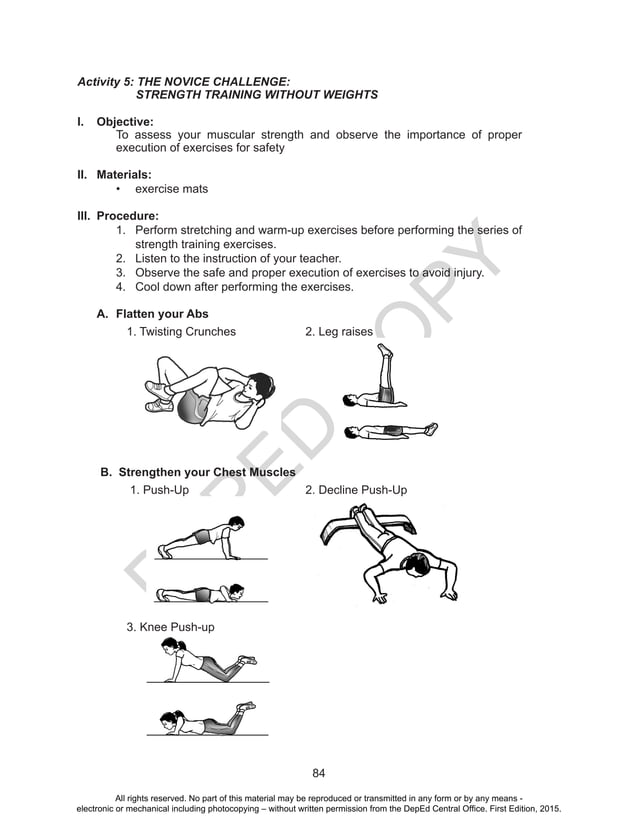 Activity 5: THE NOVICE CHALLENGE:
STRENGTH TRAINING WITHOUT WEIGHTS

I. Objective:
To assess your muscular strength and observe the importance of proper execution of exercises for safety

II. Materials:
• exercise mats

III. Procedure:
1. Perform stretching and warm-up exercises before performing the series of strength training exercises.
2. Listen to the instruction of your teacher.
3. Observe the safe and proper execution of exercises to avoid injury.
4. Cool down after performing the exercises.

A. Flatten your Abs
1. Twisting Crunches
2. Leg raises

B. Strengthen your Chest Muscles
1. Push-Up
2. Decline Push-Up

3. Knee Push-up

DEPED COPY

84

All rights reserved. No part of this material may be reproduced or transmitted in any form or by any means - electronic or mechanical including photocopying – without written permission from the DepEd Central Office. First Edition, 2015.