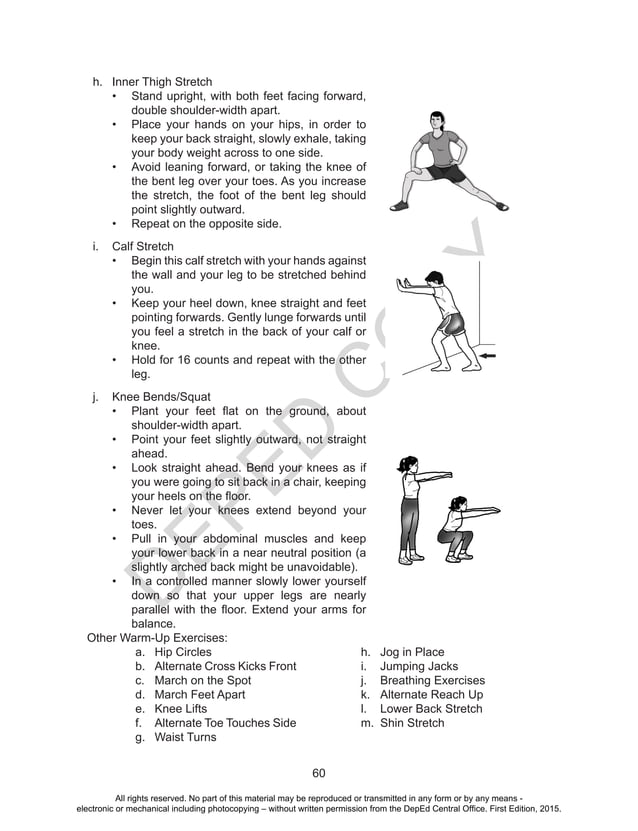 h. Inner Thigh Stretch
• Stand upright, with both feet facing forward, double shoulder-width apart.
• Place your hands on your hips, in order to keep your back straight, slowly exhale, taking your body weight across to one side.
• Avoid leaning forward, or taking the knee of the bent leg over your toes. As you increase the stretch, the foot of the bent leg should point slightly outward.
• Repeat on the opposite side.

i. Calf Stretch
• Begin this calf stretch with your hands against the wall and your leg to be stretched behind you.
• Keep your heel down, knee straight and feet pointing forwards. Gently lunge forwards until you feel a stretch in the back of your calf or knee.
• Hold for 16 counts and repeat with the other leg.

j. Knee Bends/Squat
• Plant your feet flat on the ground, about shoulder-width apart.
• Point your feet slightly outward, not straight ahead.
• Look straight ahead. Bend your knees as if you were going to sit back in a chair, keeping your heels on the floor.
• Never let your knees extend beyond your toes.
• Pull in your abdominal muscles and keep your lower back in a near neutral position (a slightly arched back might be unavoidable).
• In a controlled manner slowly lower yourself down so that your upper legs are nearly parallel with the floor. Extend your arms for balance.

Other Warm-Up Exercises:
a. Hip Circles
b. Alternate Cross Kicks Front
c. March on the Spot
d. March Feet Apart
e. Knee Lifts
f. Alternate Toe Touches Side
g. Waist Turns

h. Jog in Place
i. Jumping Jacks
j. Breathing Exercises
k. Alternate Reach Up
l. Lower Back Stretch
m. Shin Stretch

DEPED COPY

60

All rights reserved. No part of this material may be reproduced or transmitted in any form or by any means - electronic or mechanical including photocopying – without written permission from the DepEd Central Office. First Edition, 2015.