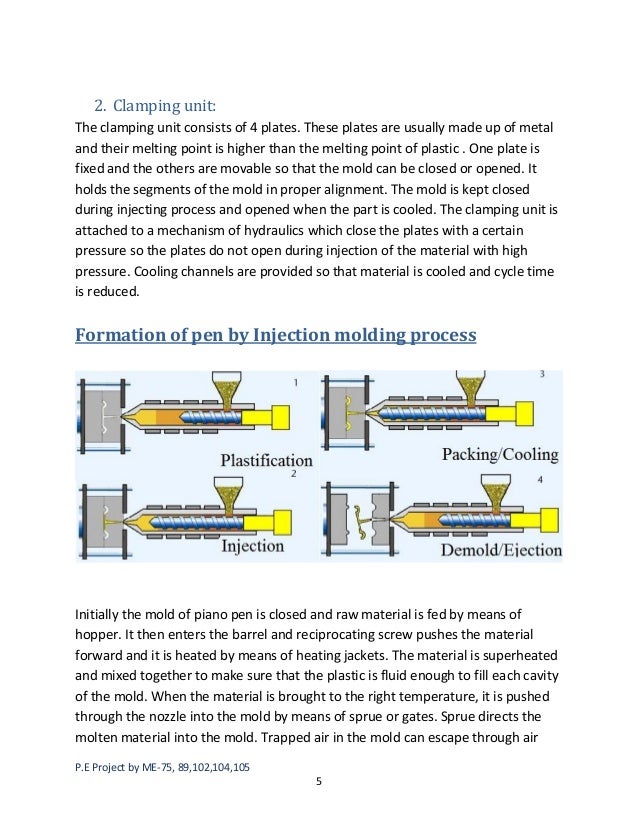 2. Clamping unit:
The clamping unit consists of 4 plates. These plates are usually made up of metal and their melting point is higher than the melting point of plastic . One plate is fixed and the others are movable so that the mold can be closed or opened. It holds the segments of the mold in proper alignment. The mold is kept closed during injecting process and opened when the part is cooled. The clamping unit is attached to a mechanism of hydraulics which close the plates with a certain pressure so the plates do not open during injection of the material with high pressure. Cooling channels are provided so that material is cooled and cycle time is reduced.

Formation of pen by Injection molding process

1
Plastification
2
Injection
3
Packing/Cooling
4
Demold/Ejection

Initially the mold of piano pen is closed and raw material is fed by means of hopper. It then enters the barrel and reciprocating screw pushes the material forward and it is heated by means of heating jackets. The material is superheated and mixed together to make sure that the plastic is fluid enough to fill each cavity of the mold. When the material is brought to the right temperature, it is pushed through the nozzle into the mold by means of sprue or gates. Sprue directs the molten material into the mold. Trapped air in the mold can escape through air

P.E Project by ME-75, 89,102,104,105
5