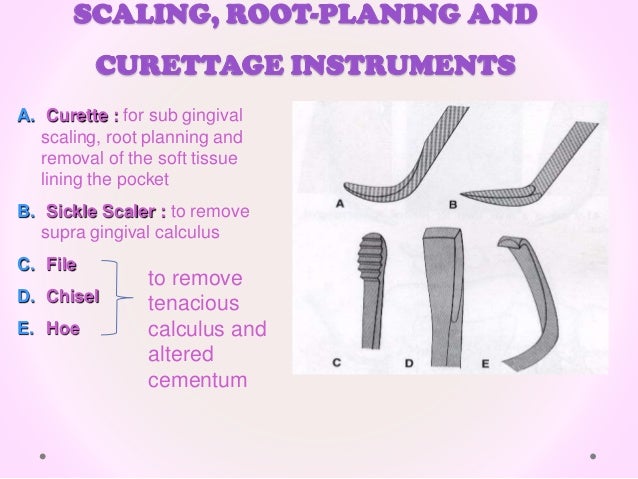 SCALING, ROOT-PLANING AND CURETTAGE INSTRUMENTS

A. Curette : for sub gingival scaling, root planning and removal of the soft tissue lining the pocket

B. Sickle Scaler : to remove supra gingival calculus

C. File
D. Chisel
E. Hoe

to remove tenacious calculus and altered cementum

A
B
C
D
E