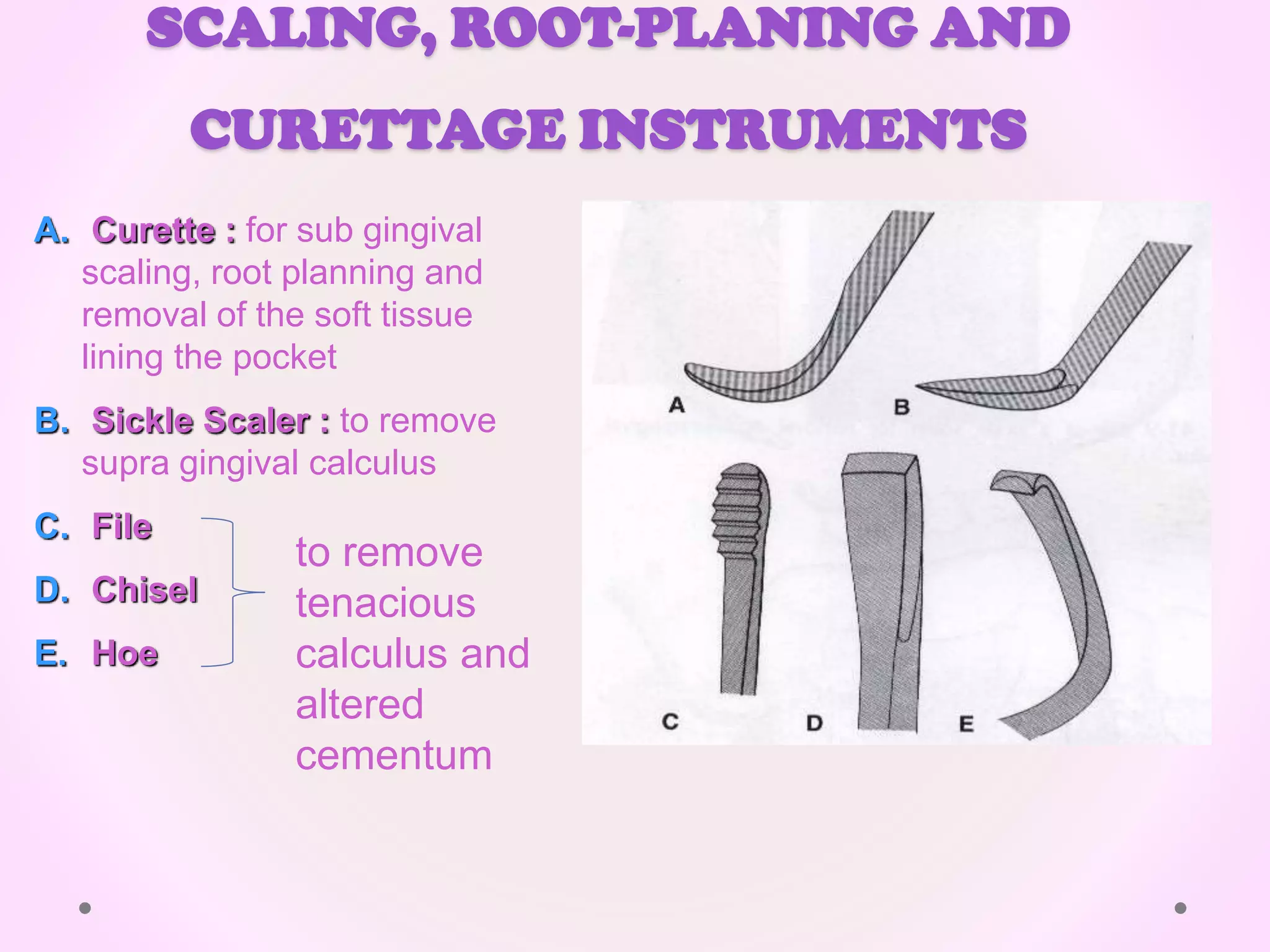 SCALING, ROOT-PLANING AND CURETTAGE INSTRUMENTS

A. Curette : for sub gingival scaling, root planning and removal of the soft tissue lining the pocket

B. Sickle Scaler : to remove supra gingival calculus

C. File

D. Chisel

E. Hoe

to remove tenacious calculus and altered cementum

A

B

C

D

E