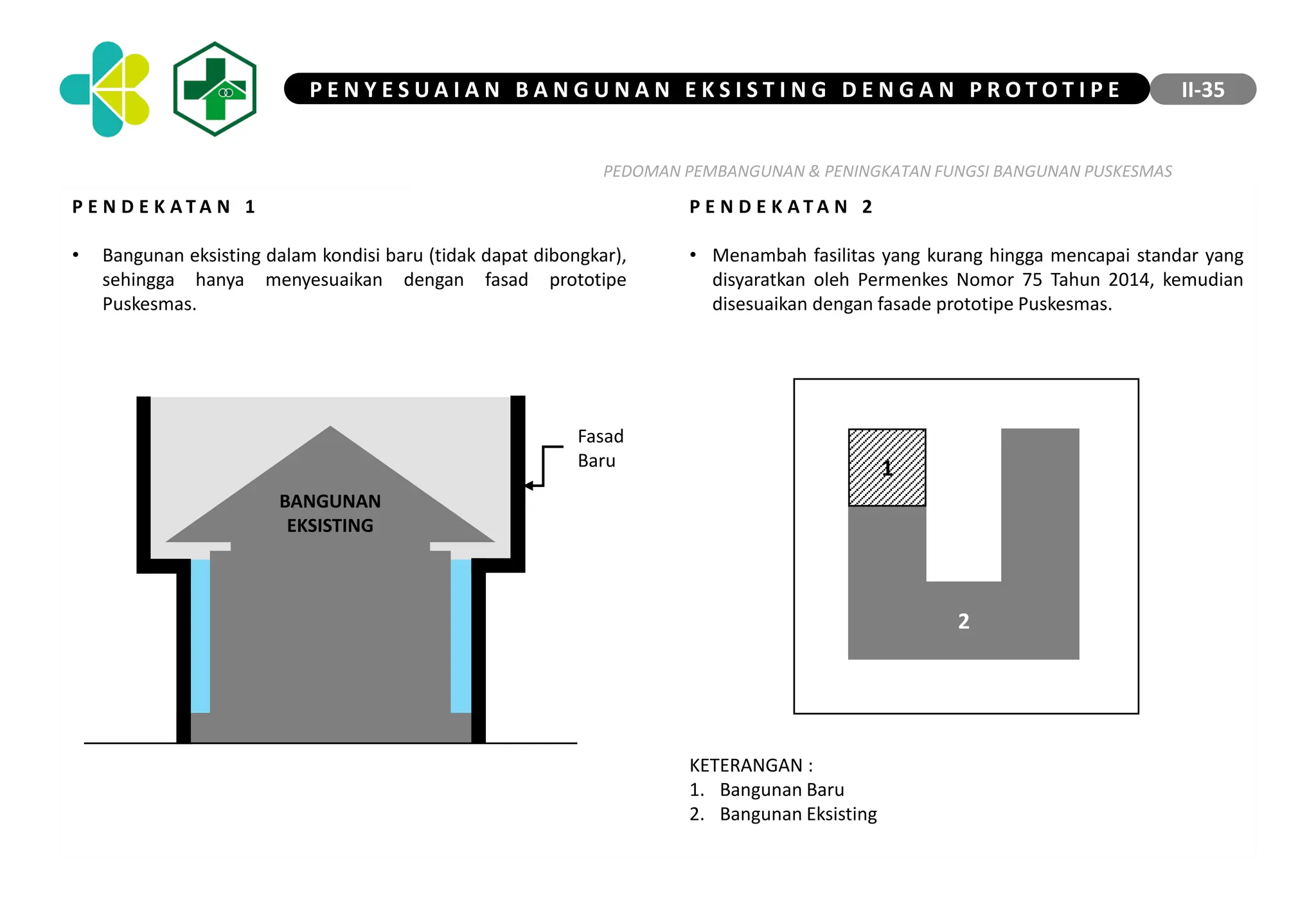 PENYESUAIAN BANGUNAN EKSISTING DENGAN PROTOTIPE

II-35

PEDOMAN PEMBANGUNAN & PENINGKATAN FUNGSI BANGUNAN PUSKESMAS

PENDEKATAN 1

• Bangunan eksisting dalam kondisi baru (tidak dapat dibongkar), sehingga hanya menyesuaikan dengan fasad prototipe Puskesmas.

BANGUNAN EKSISTING

Fasad Baru

PENDEKATAN 2

• Menambah fasilitas yang kurang hingga mencapai standar yang disyaratkan oleh Permenkes Nomor 75 Tahun 2014, kemudian disesuaikan dengan fasade prototipe Puskesmas.

1

2

KETERANGAN :
1. Bangunan Baru
2. Bangunan Eksisting