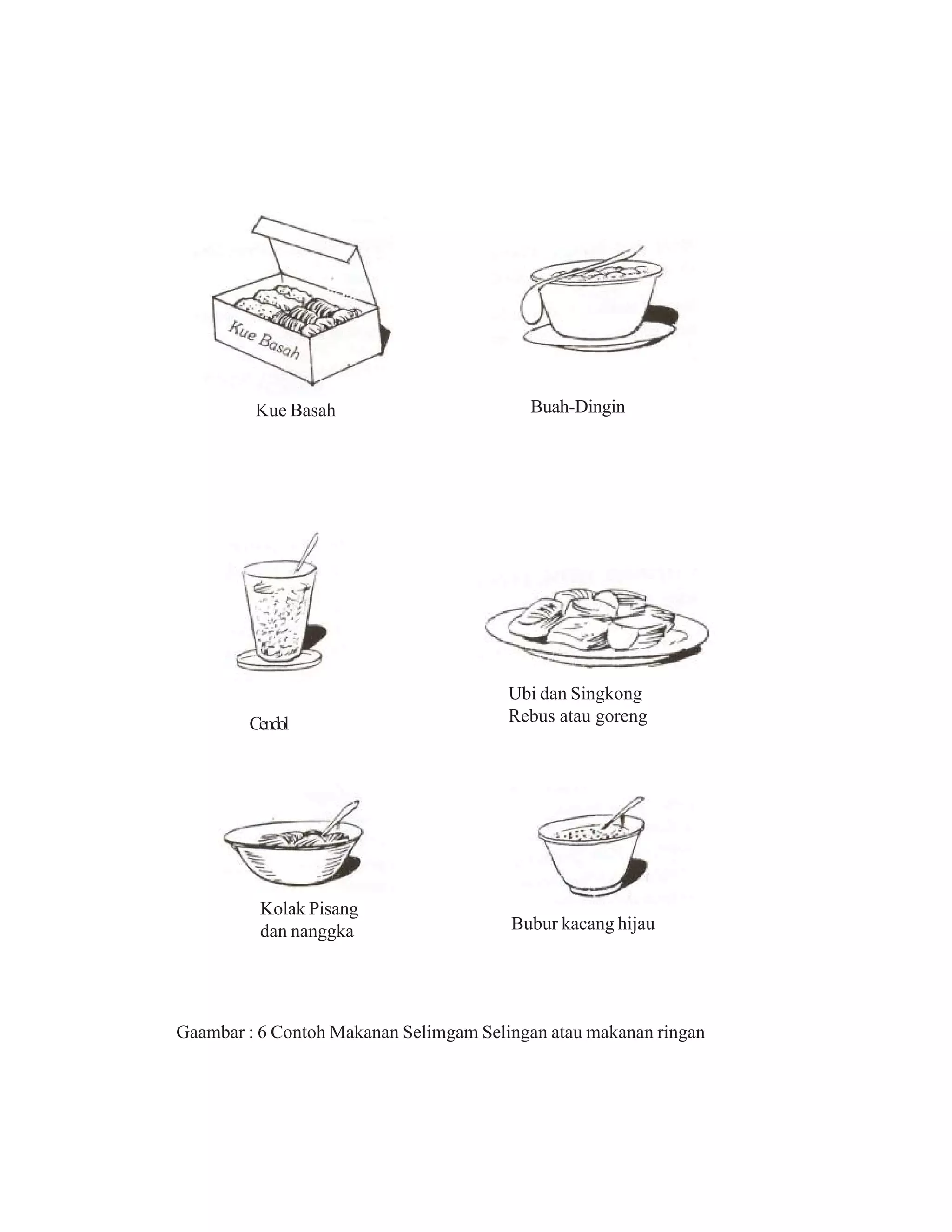 Kue Basah

Kue Basah

Buah-Dingin

Cendol

Ubi dan Singkong
Rebus atau goreng

Kolak Pisang
dan nanggka

Bubur kacang hijau

Gaambar : 6 Contoh Makanan Selimgam Selingan atau makanan ringan