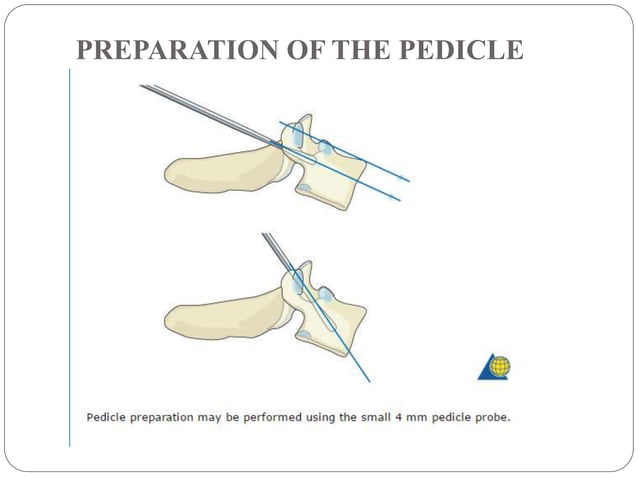 PREPARATION OF THE PEDICLE

Pedicle preparation may be performed using the small 4 mm pedicle probe.