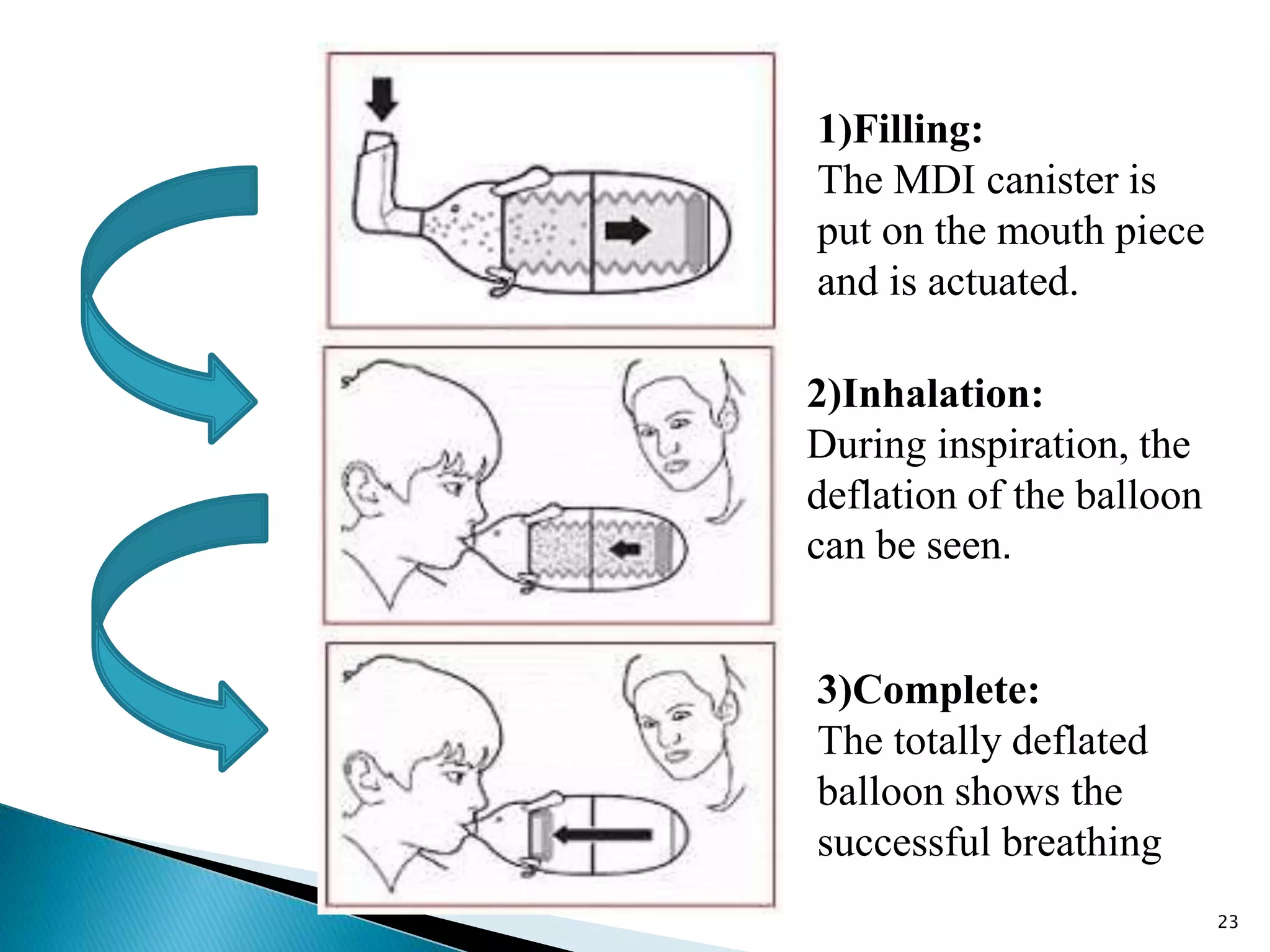 1)Filling:
The MDI canister is put on the mouth piece and is actuated.

2)Inhalation:
During inspiration, the deflation of the balloon can be seen.

3)Complete:
The totally deflated balloon shows the successful breathing

23