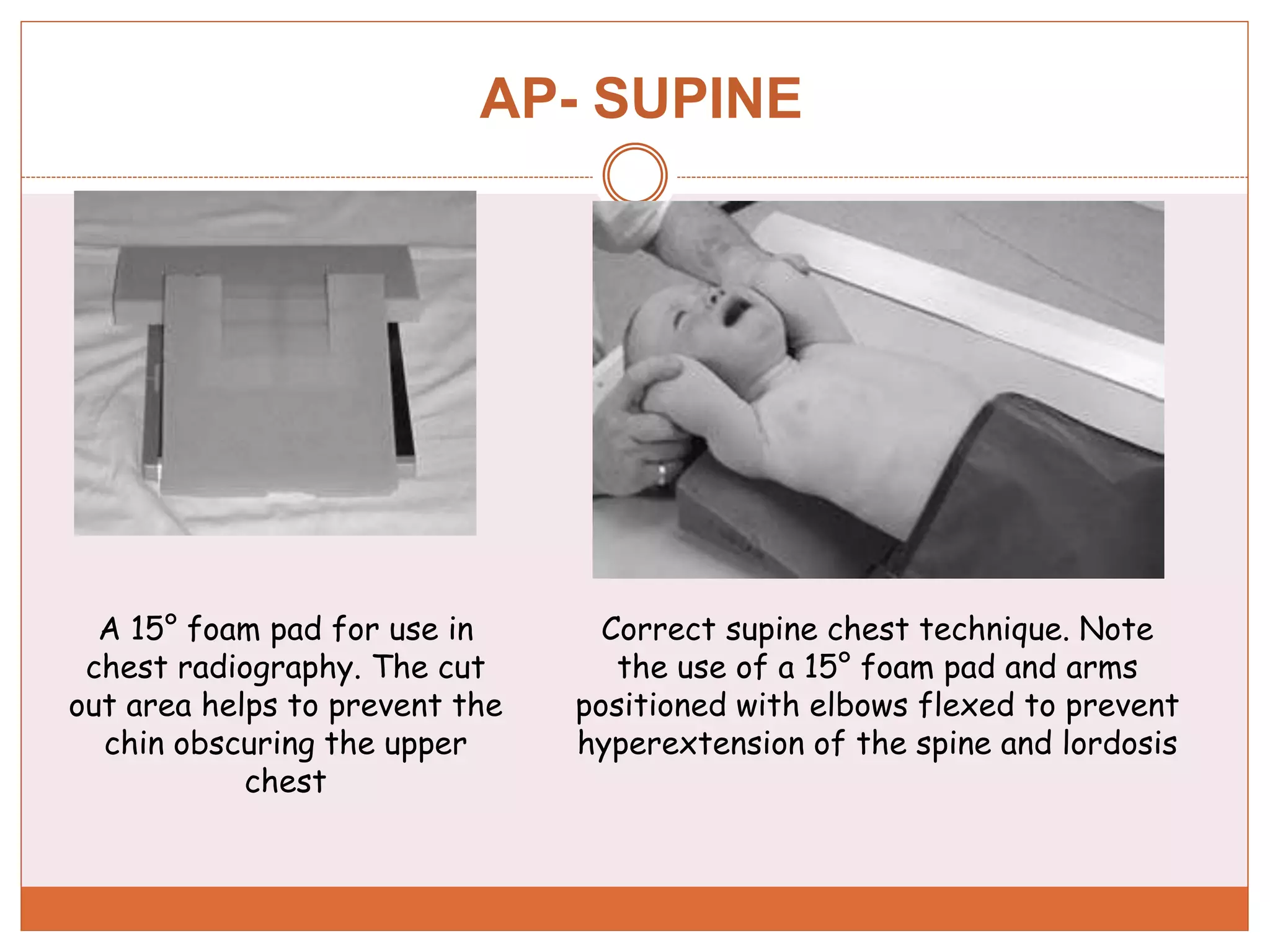 AP- SUPINE

A 15° foam pad for use in chest radiography. The cut out area helps to prevent the chin obscuring the upper chest

Correct supine chest technique. Note the use of a 15° foam pad and arms positioned with elbows flexed to prevent hyperextension of the spine and lordosis