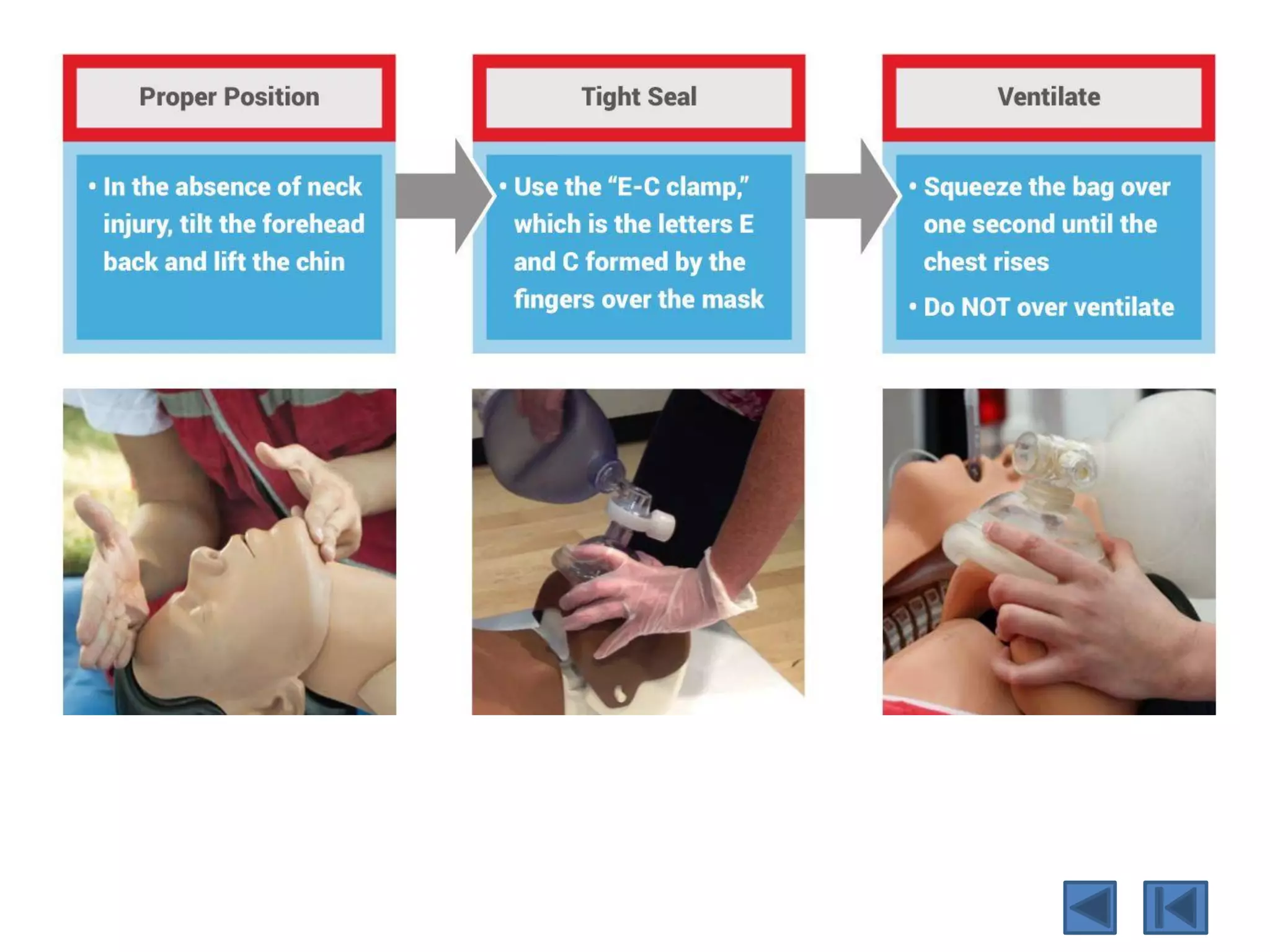 Proper Position

• In the absence of neck injury, tilt the forehead back and lift the chin

Tight Seal

• Use the “E-C clamp,” which is the letters E and C formed by the fingers over the mask

Ventilate

• Squeeze the bag over one second until the chest rises

• Do NOT over ventilate