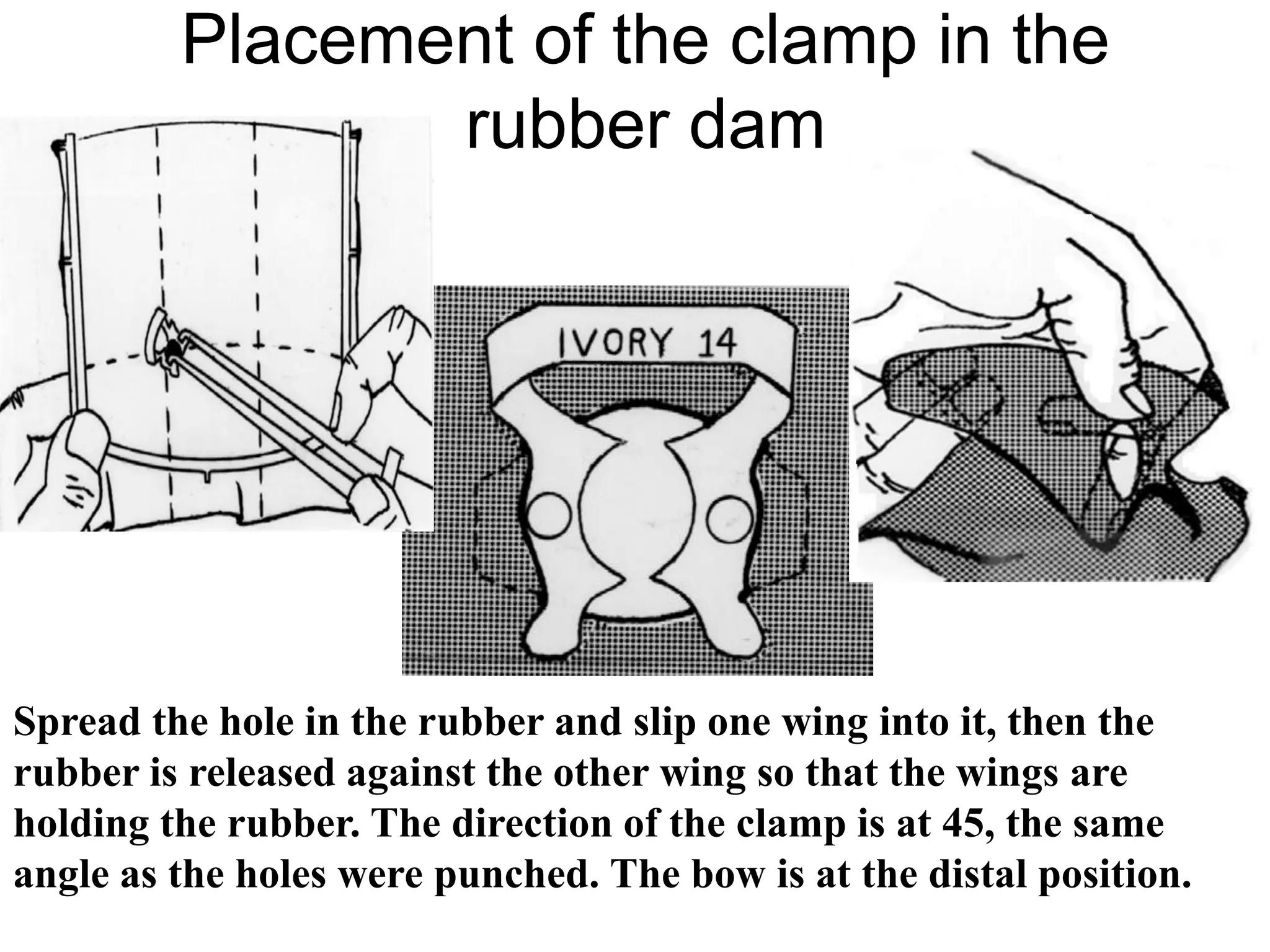 Placement of the clamp in the rubber dam

IVORY 14

Spread the hole in the rubber and slip one wing into it, then the rubber is released against the other wing so that the wings are holding the rubber. The direction of the clamp is at 45, the same angle as the holes were punched. The bow is at the distal position.